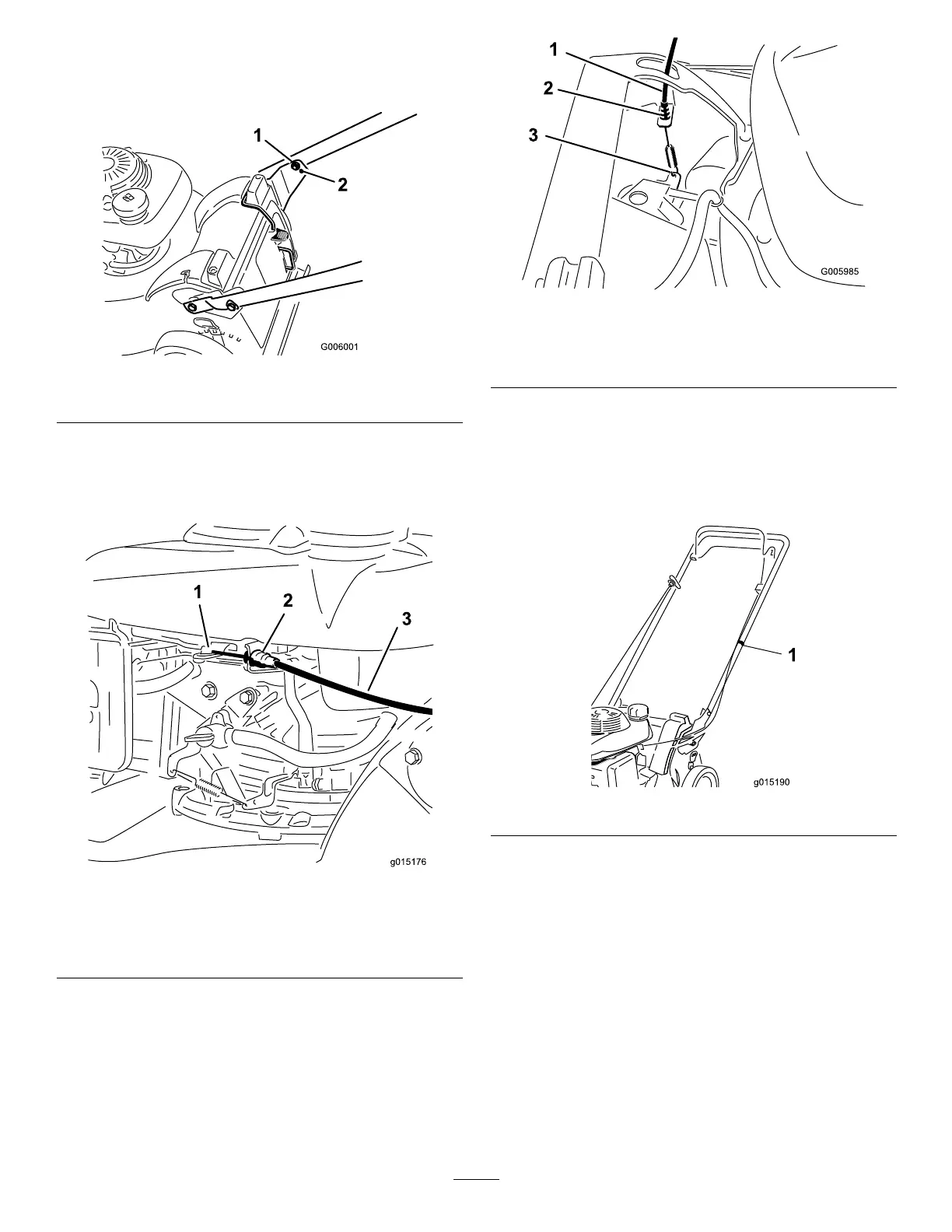 1
2
G006001

1
2
3
g015176

1
2
3
G005985

1
g015190