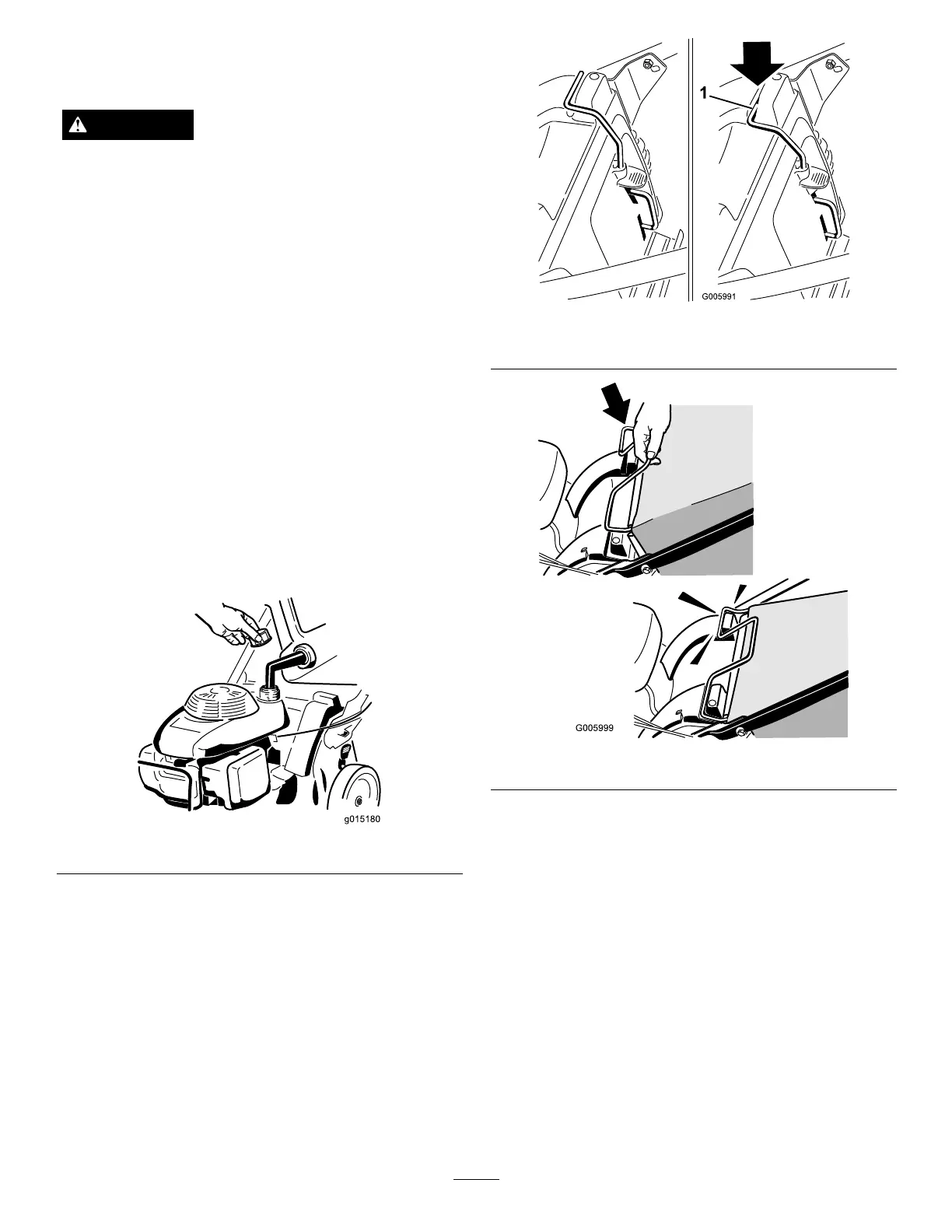 1

G005991

G005999

g015180