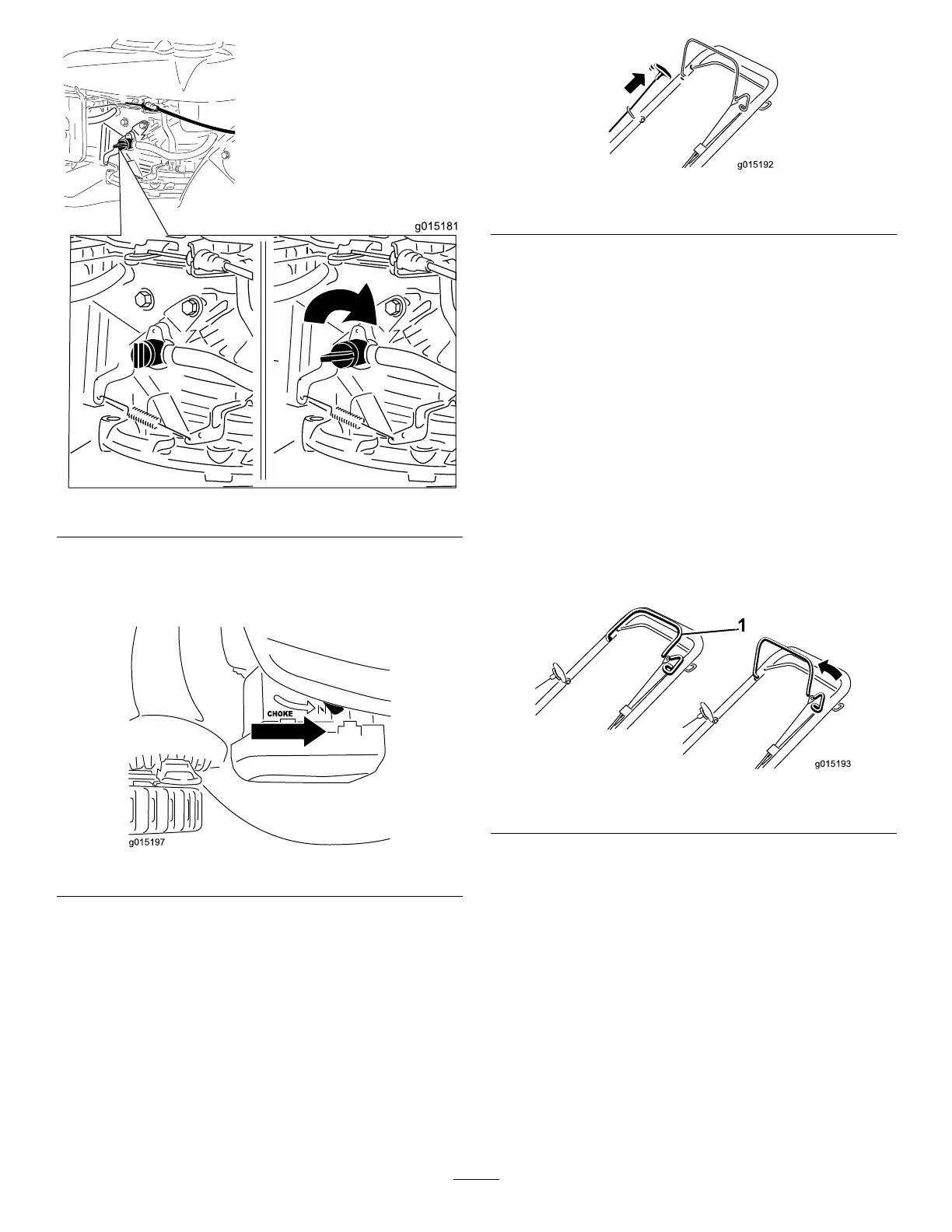 g015181

CHOKE

g015197

g015192

1

g015193