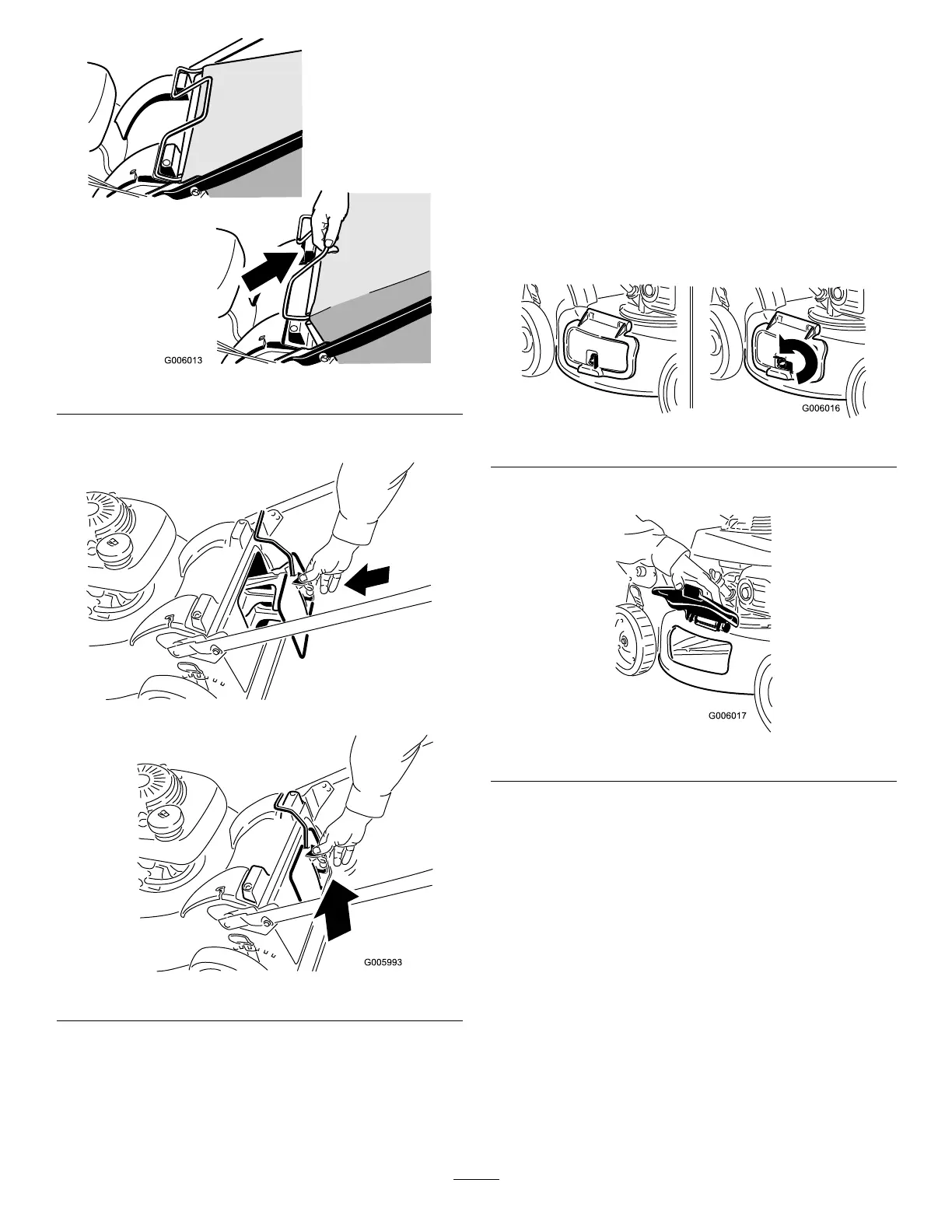 G006013

G005993

G006016

G006017