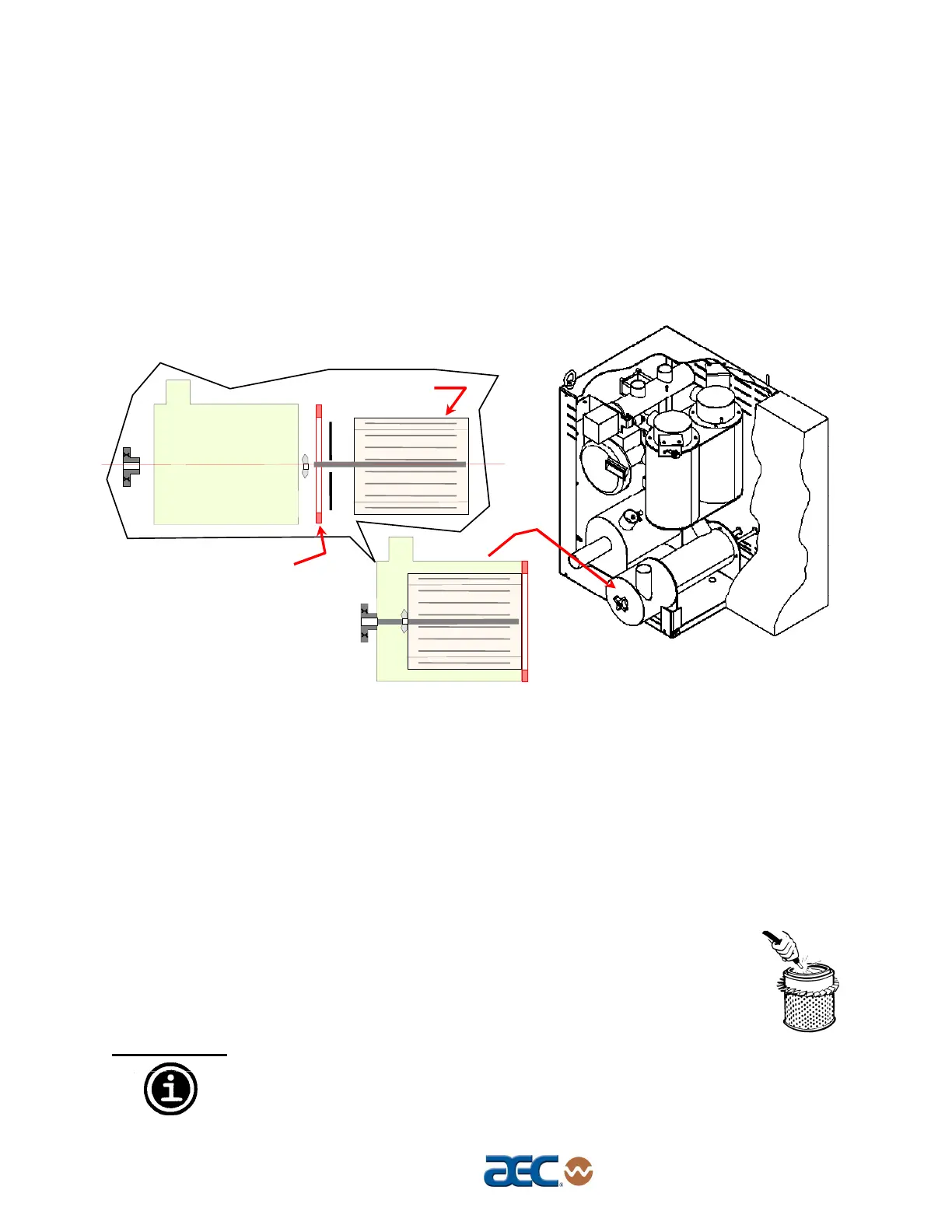 aec