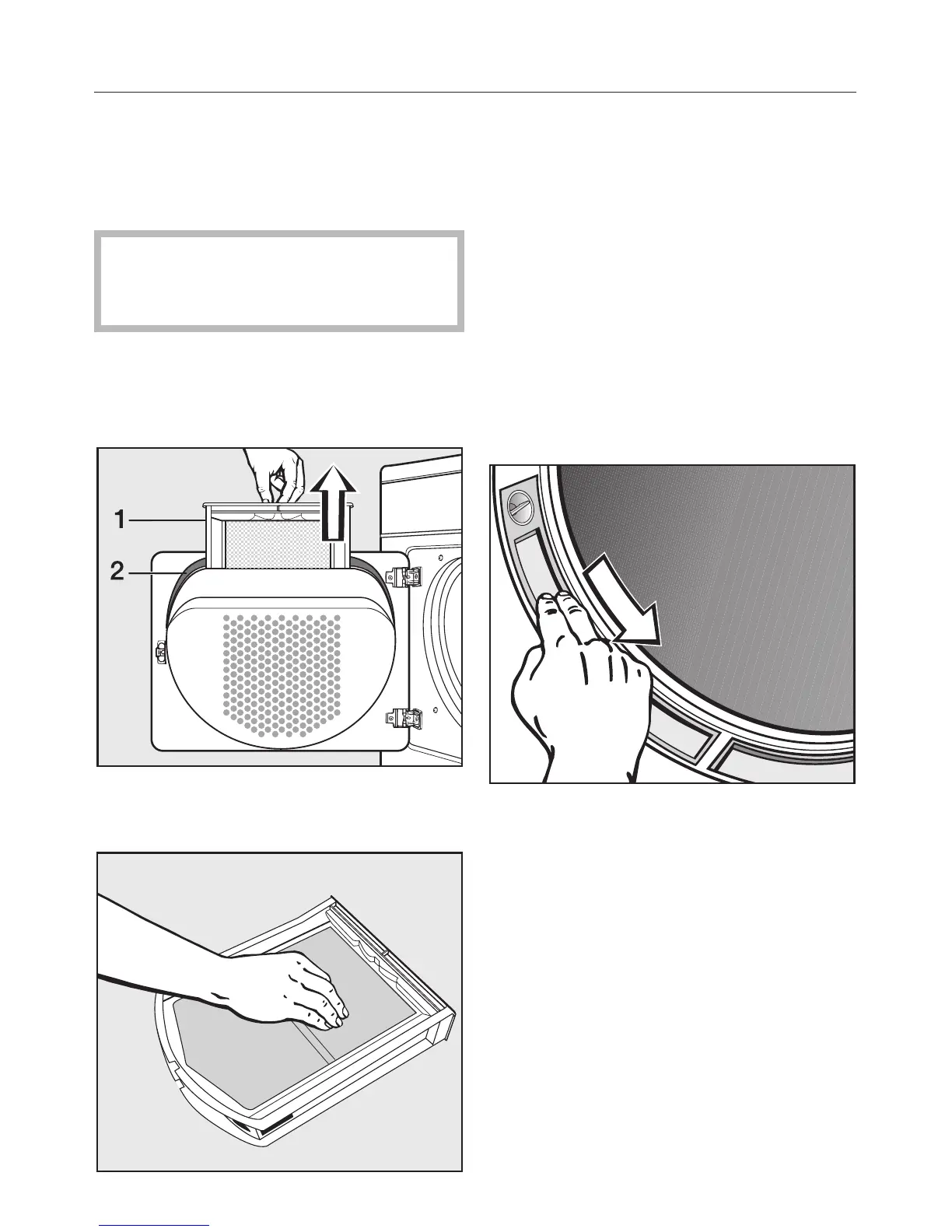 1

2