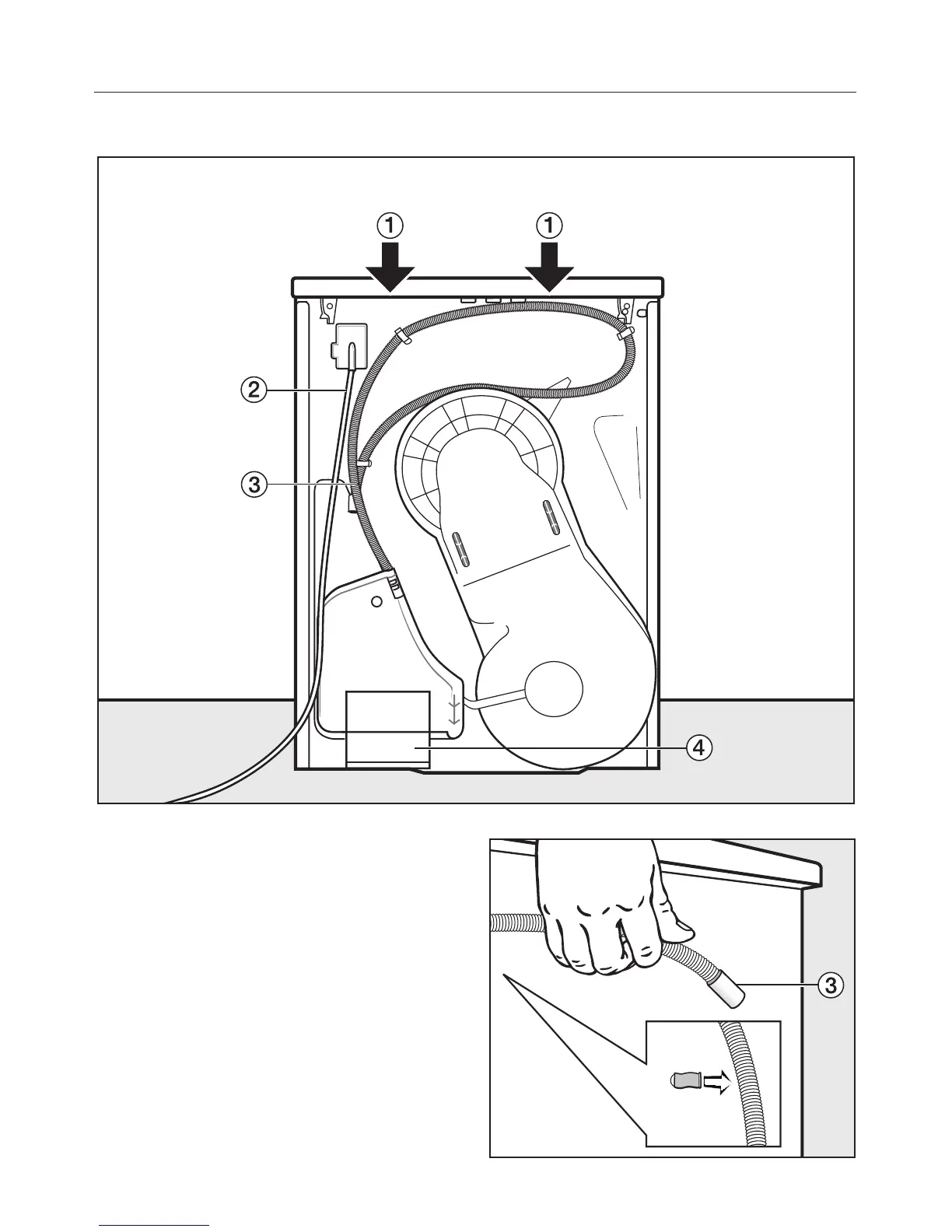 ①
①
②
③
④
③