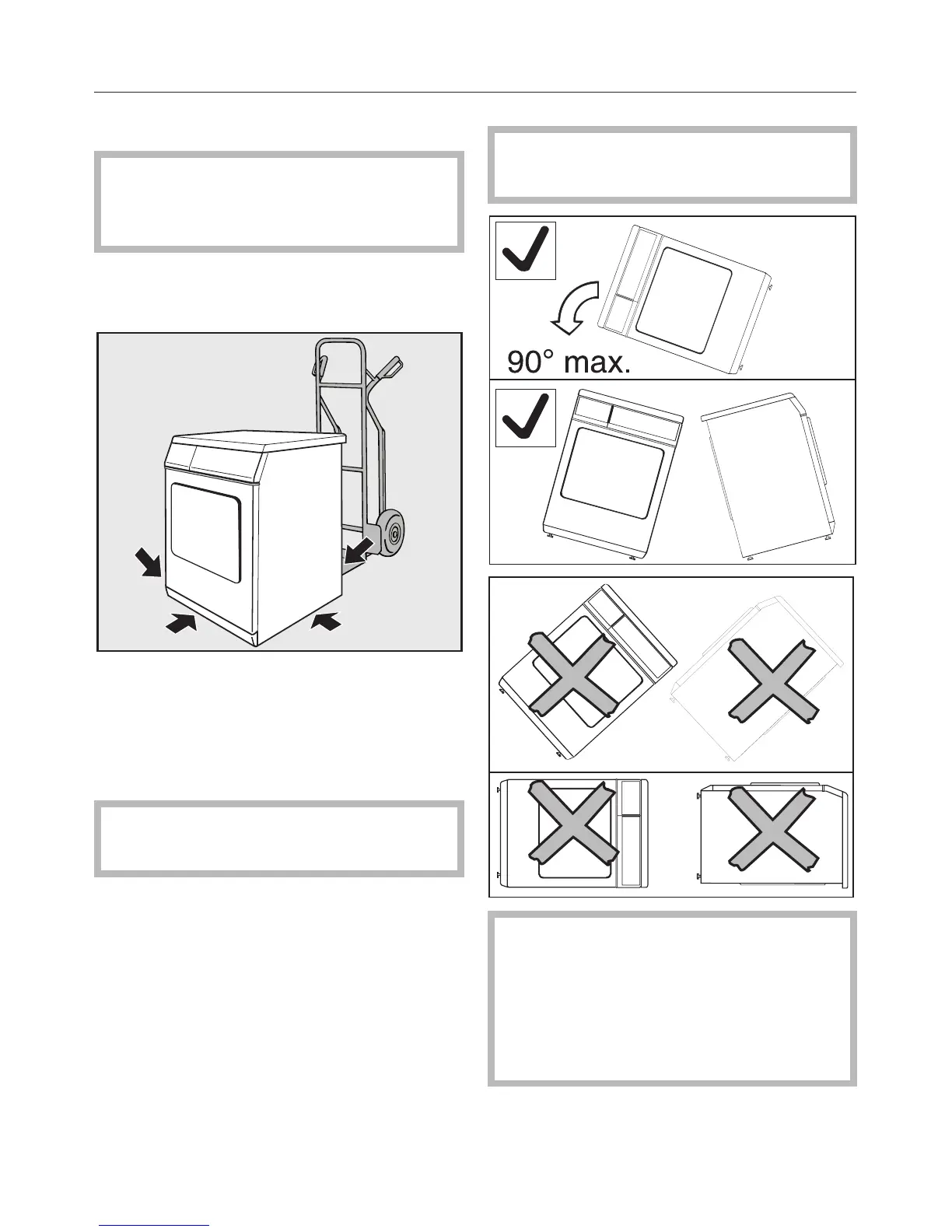 90° max.