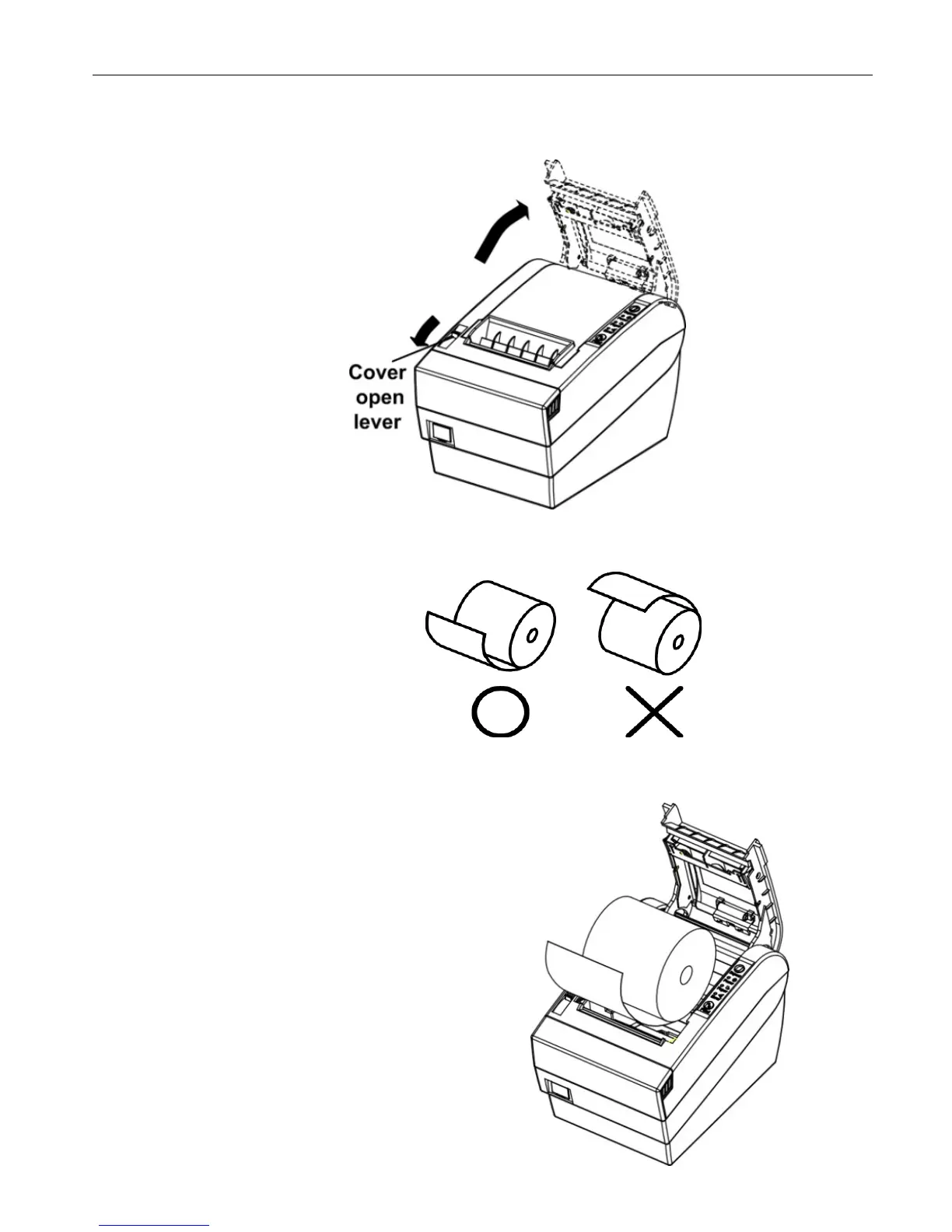 Cover open lever