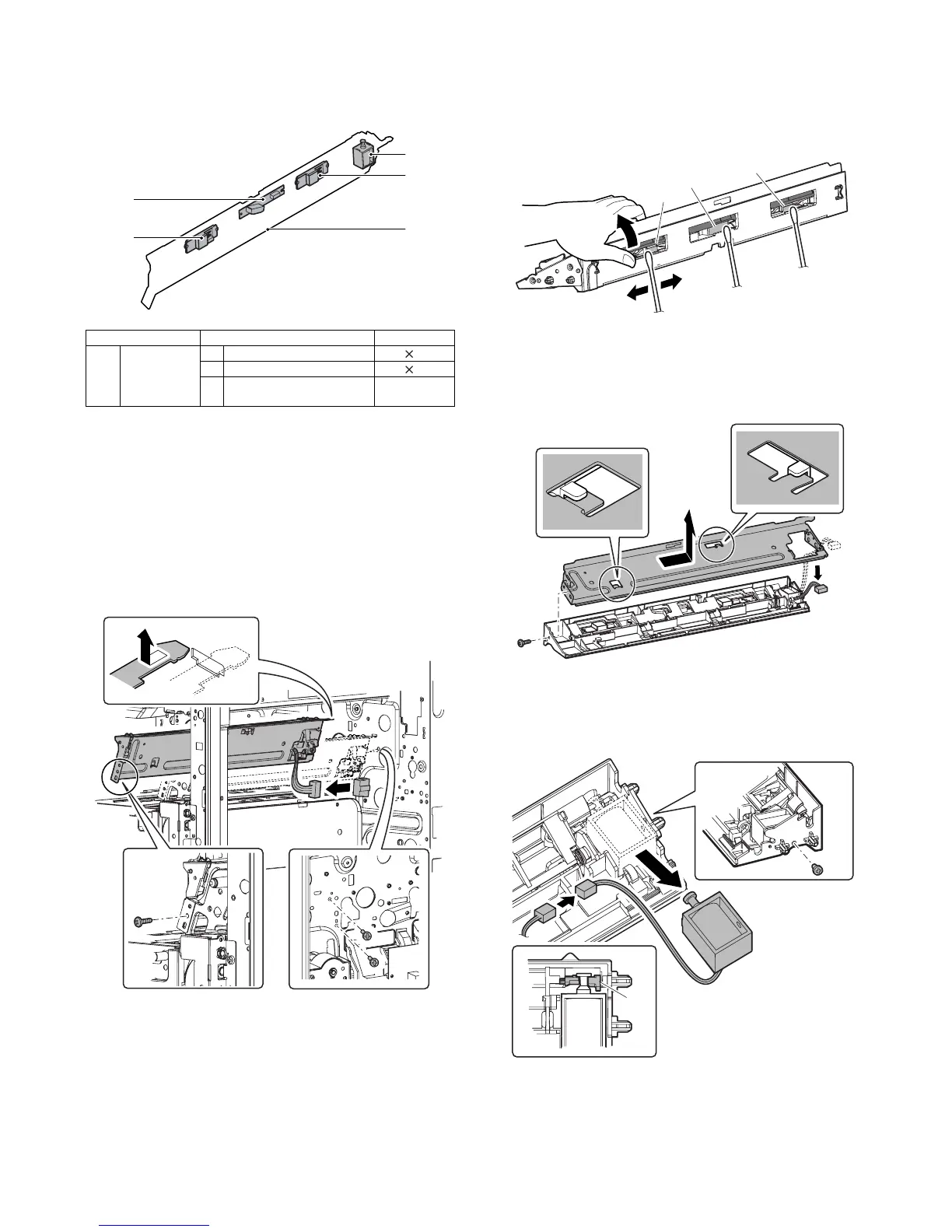 | | | | | |
|---|---|---|---|---|
| | | | | $\times$ |
| | | | | $\times$ |
| | | | | |

3