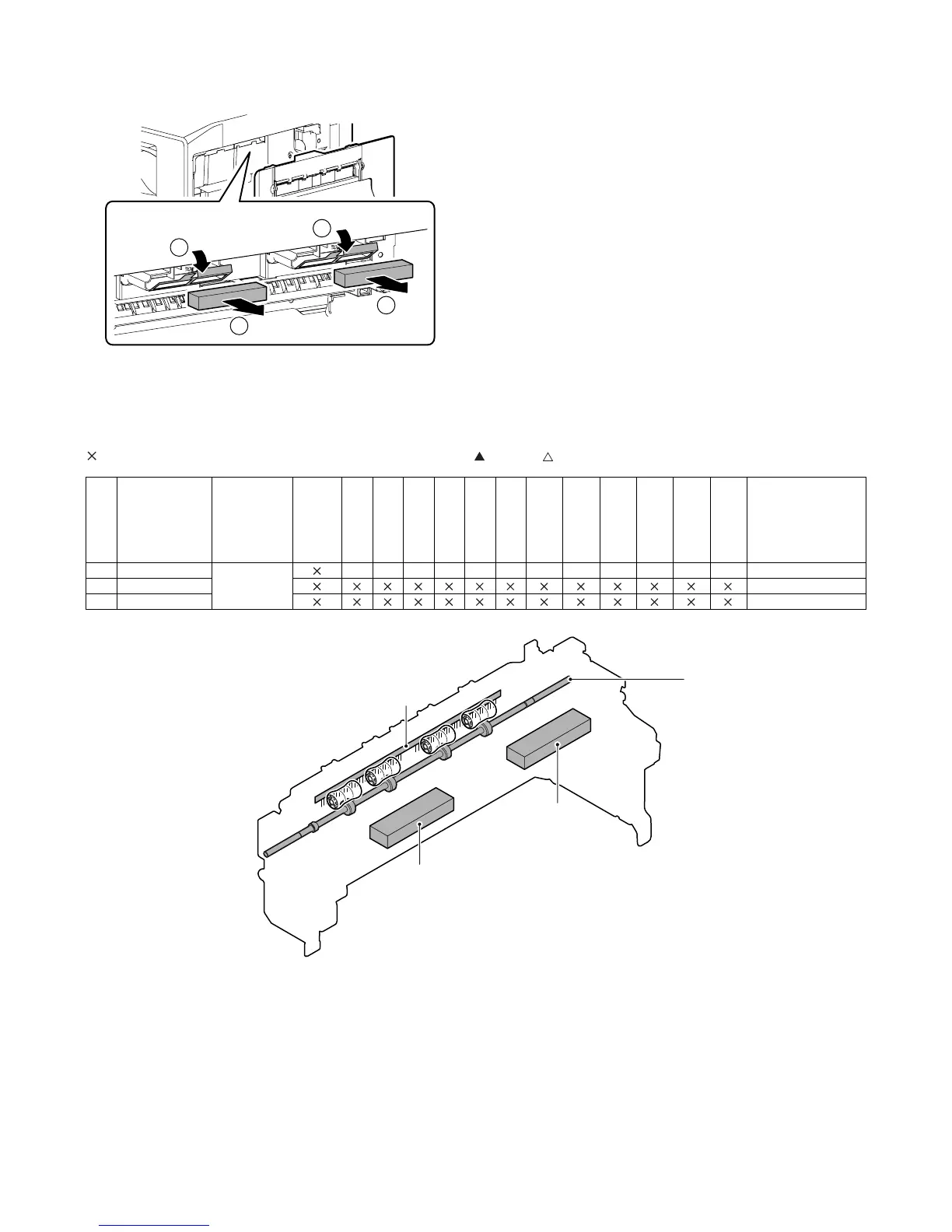 ×
▲
△

| | | | | | | | | | | | | | | | | |
|---|---|---|---|---|---|---|---|---|---|---|---|---|---|---|---|---|
| | | | × | | | | | | | | | | | | | |
| | | | × | × | × | × | × | × | × | × | × | × | × | × | × | |
| | | | × | × | × | × | × | × | × | × | × | × | × | × | × | |