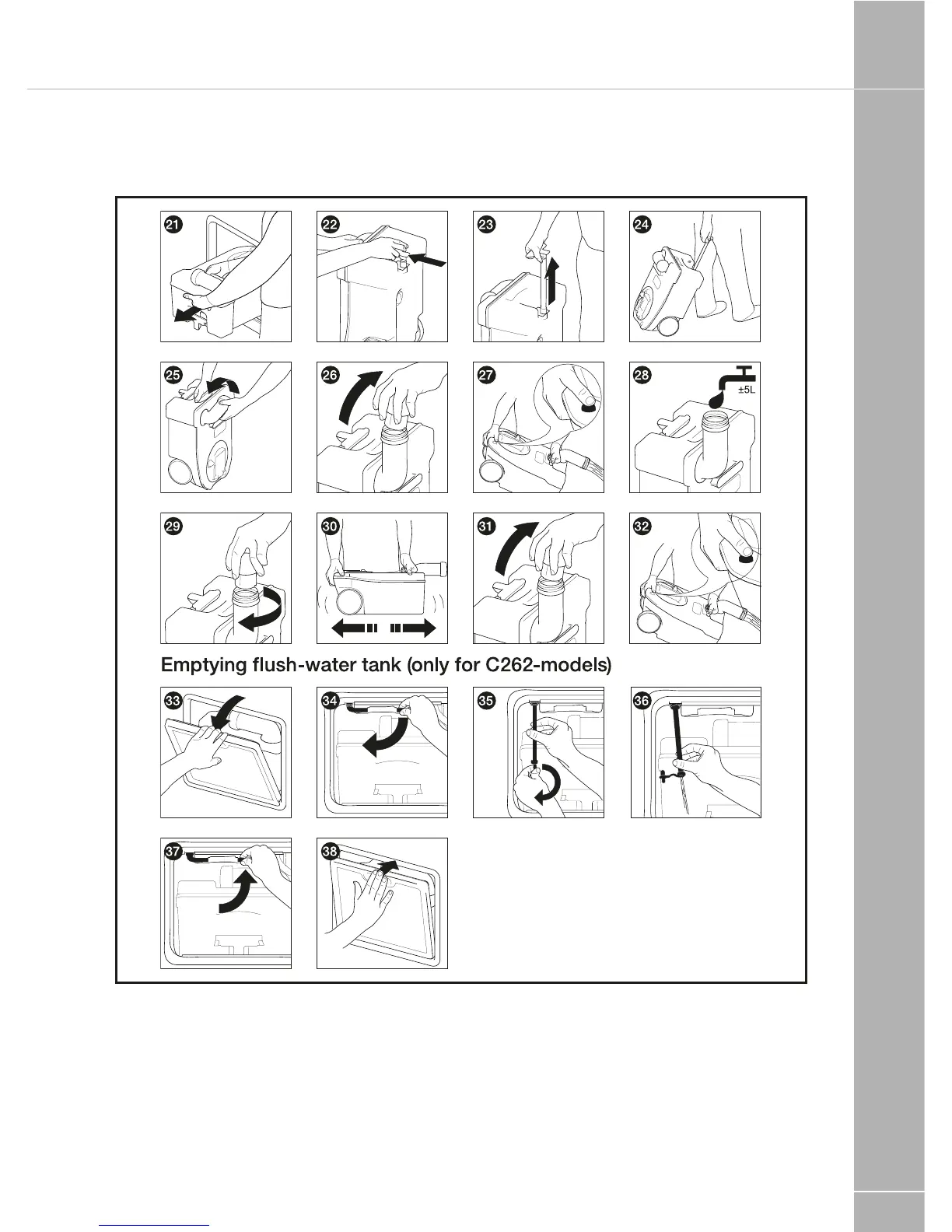 21

22

23

24

25

26

27

28

±5L

29

30

31

32

Emptying flush-water tank (only for C262-models)

33

34

35

36

37

38