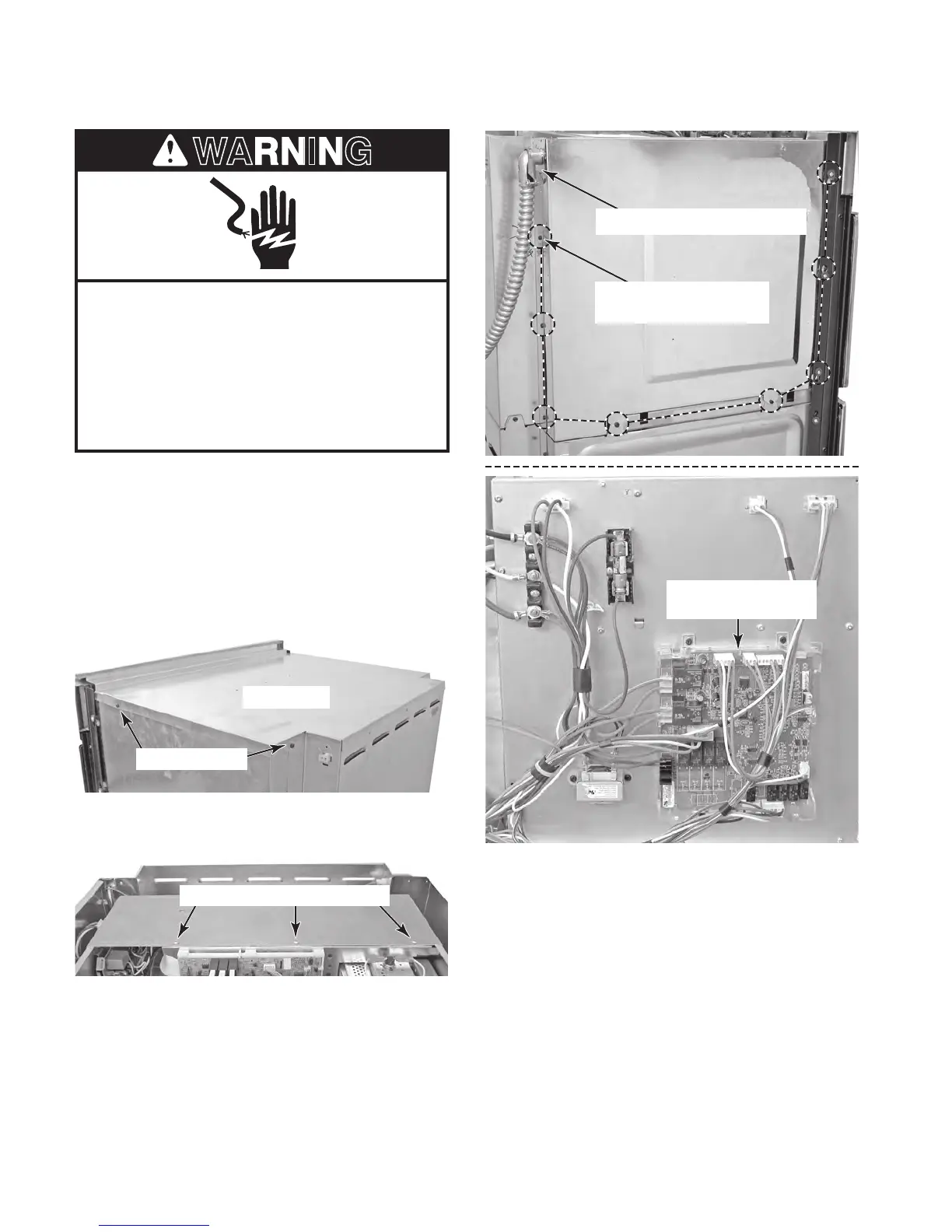 WARNING