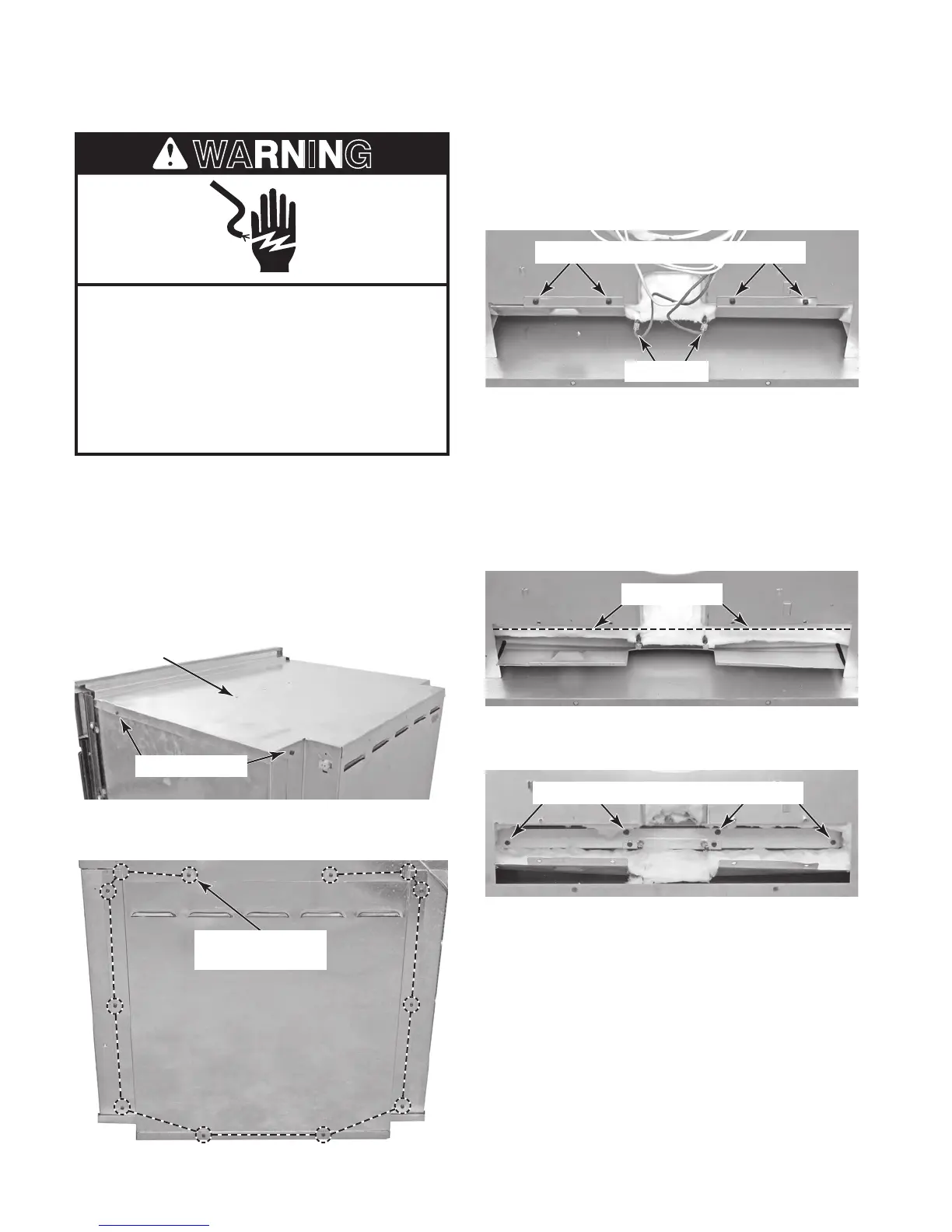 WARNING