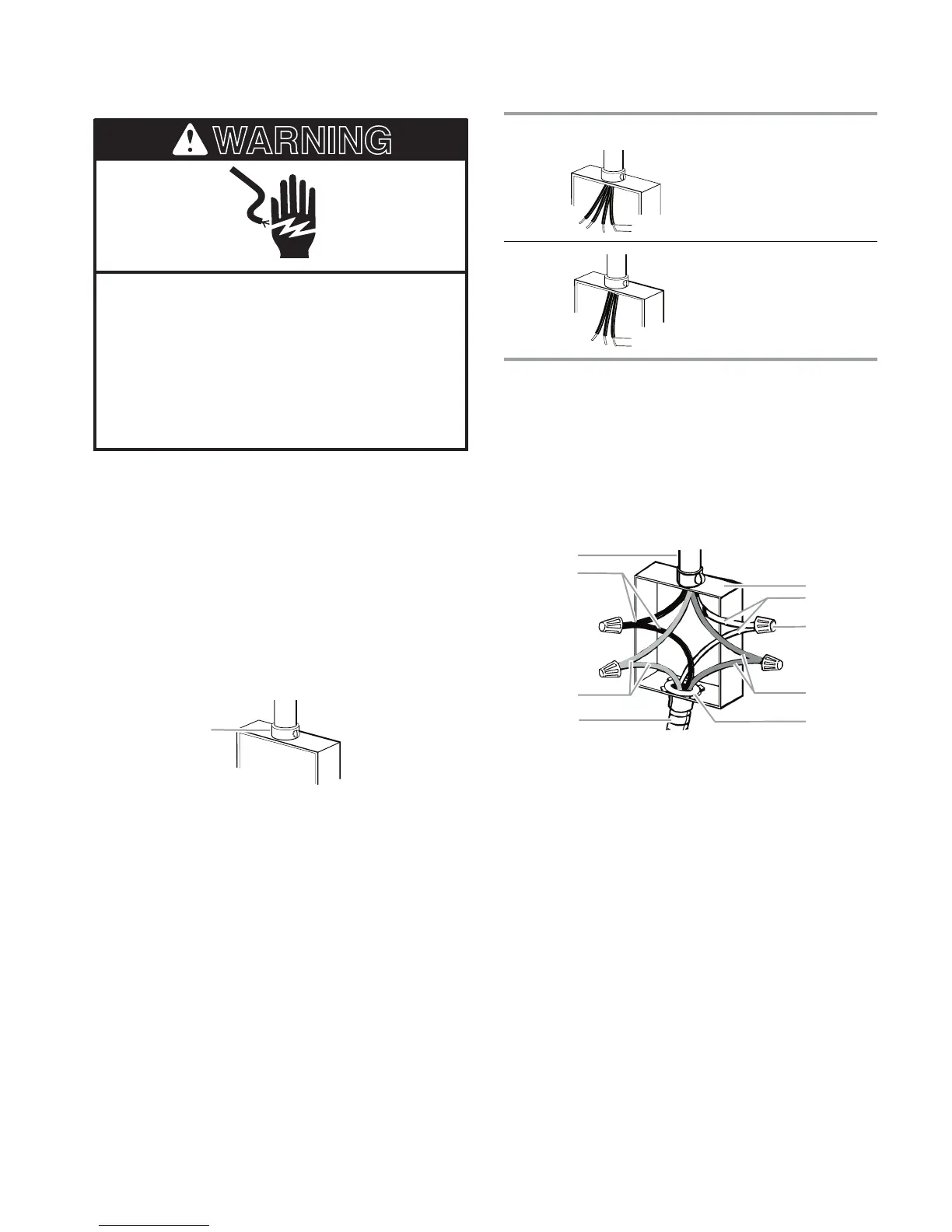 WARNING