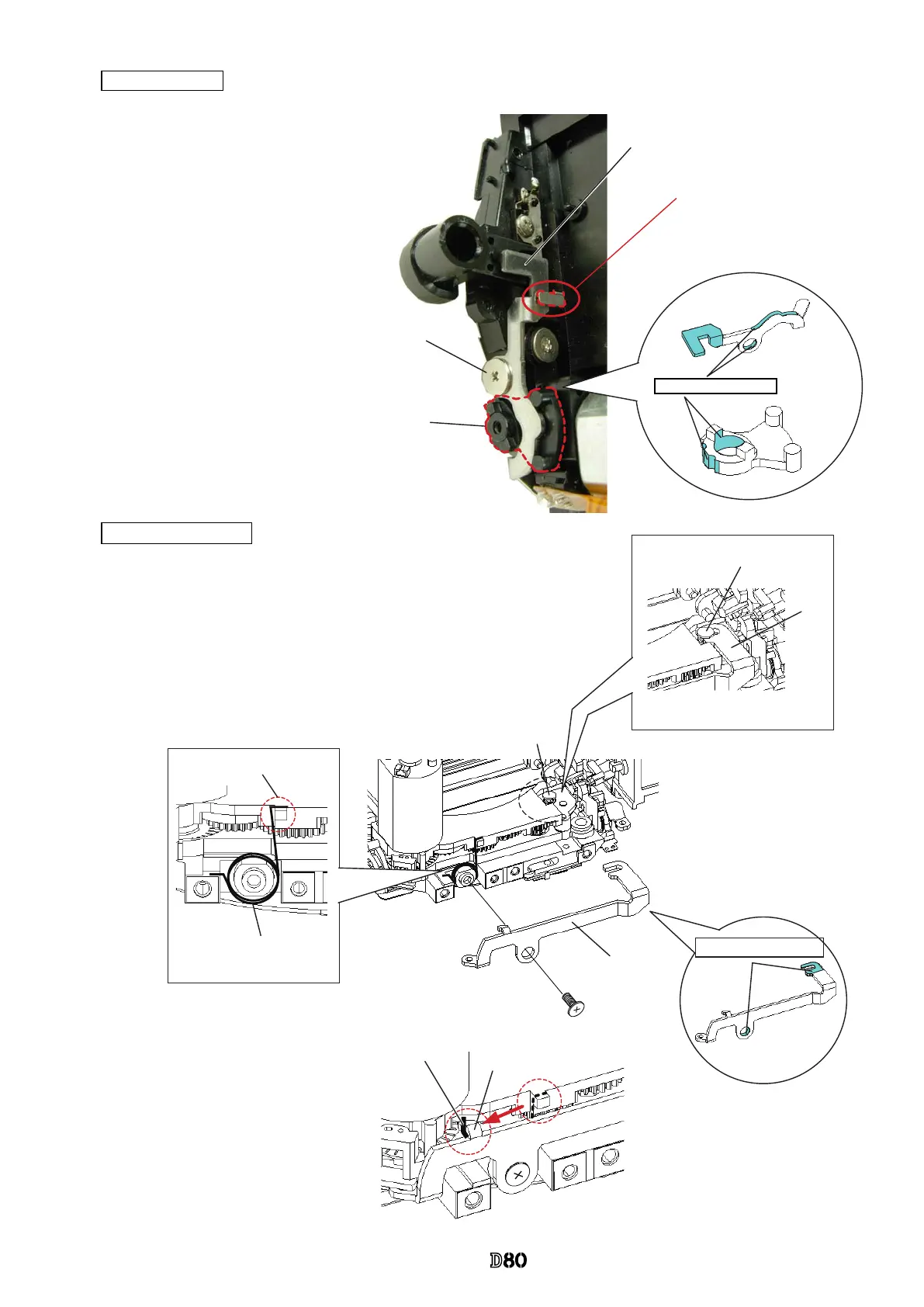 D80