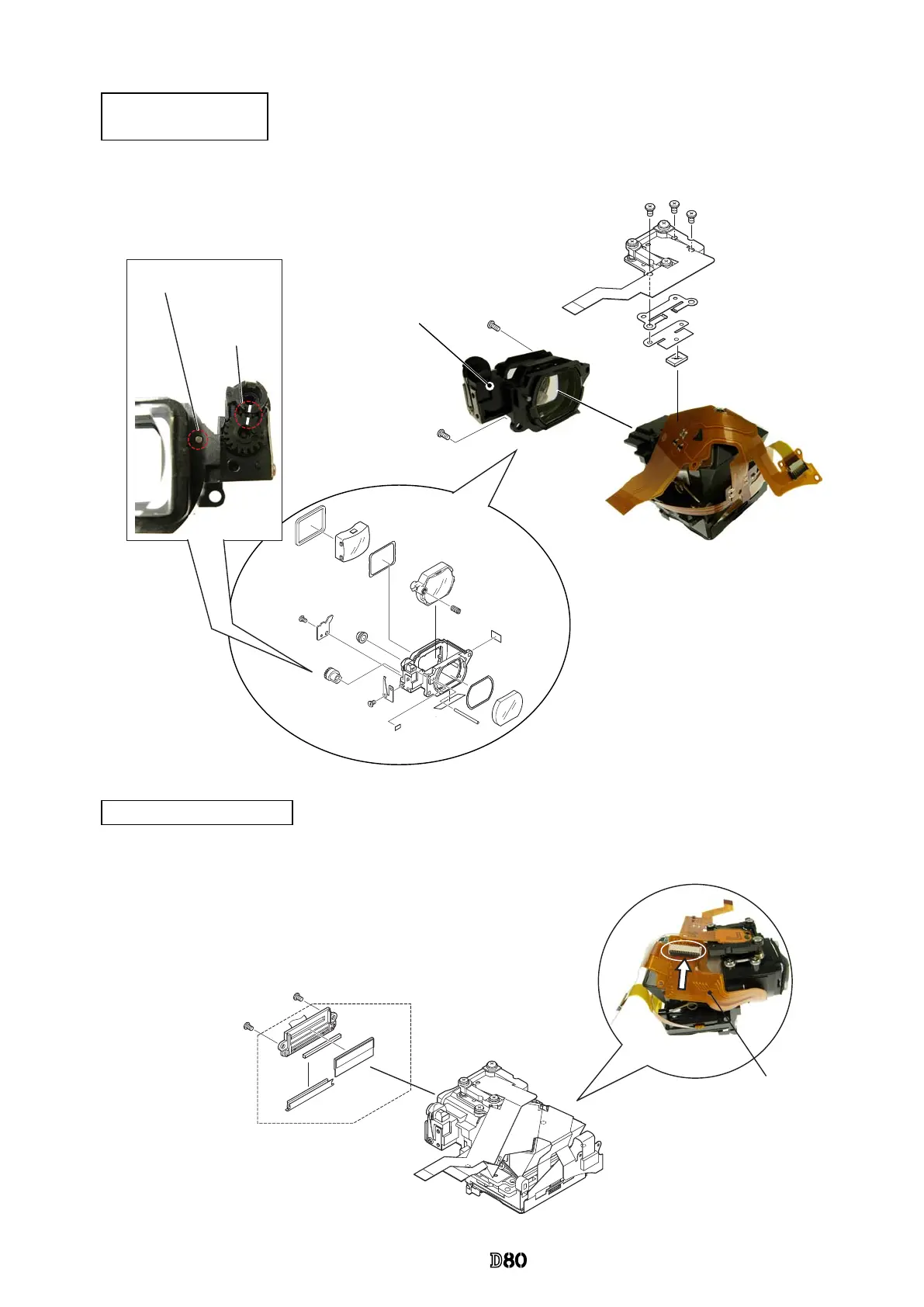 D80