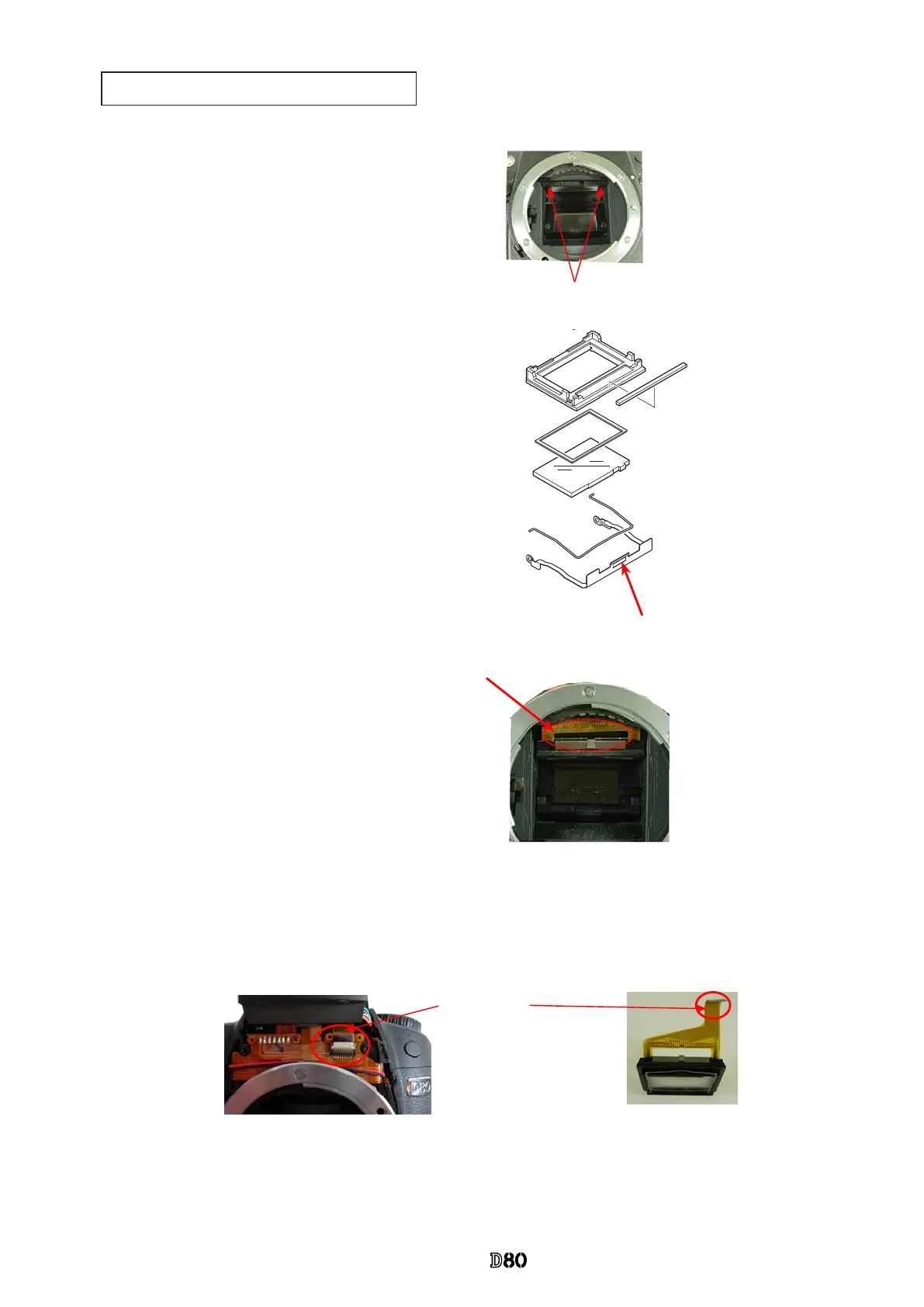 D80