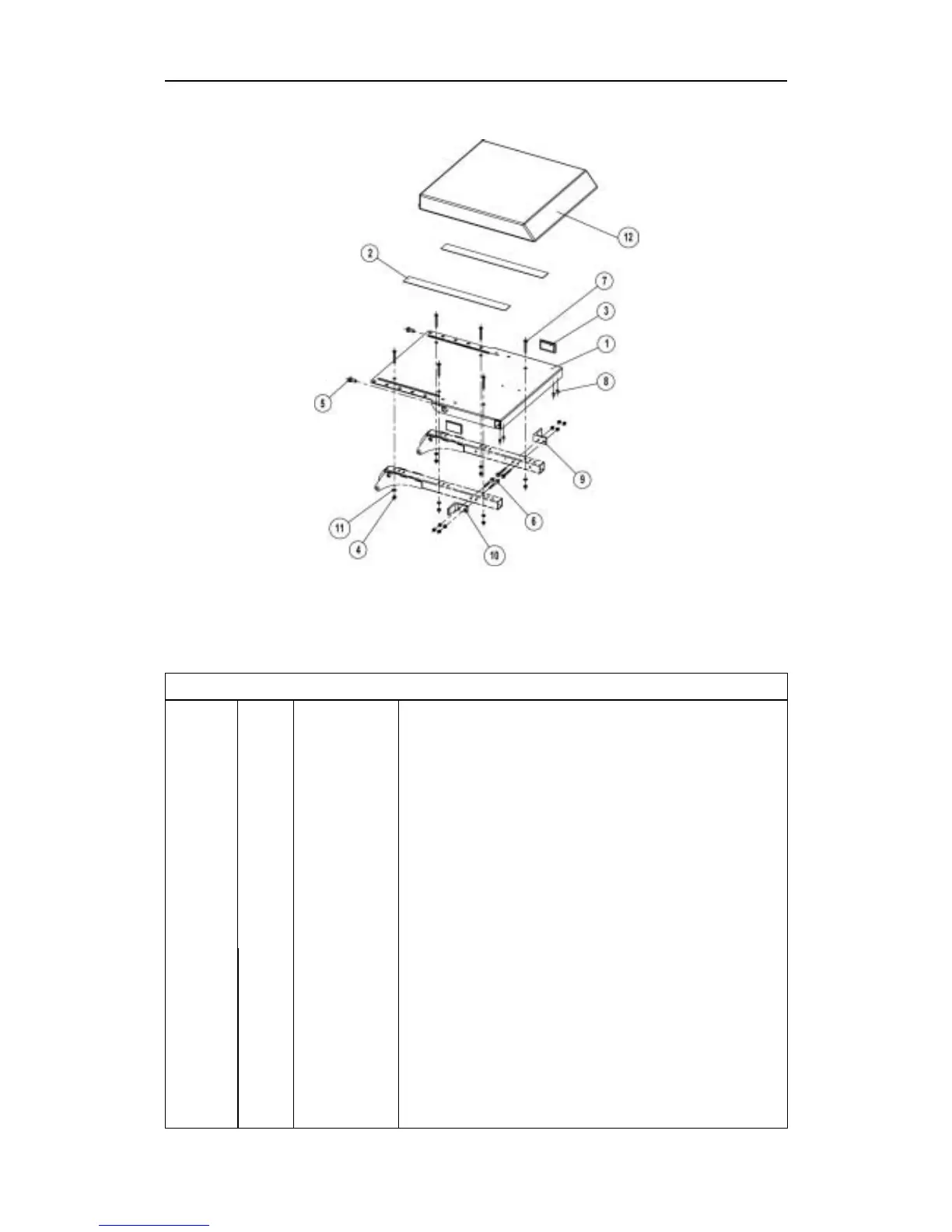 12

2

7

3

1

8

5

9

6

11

4

10