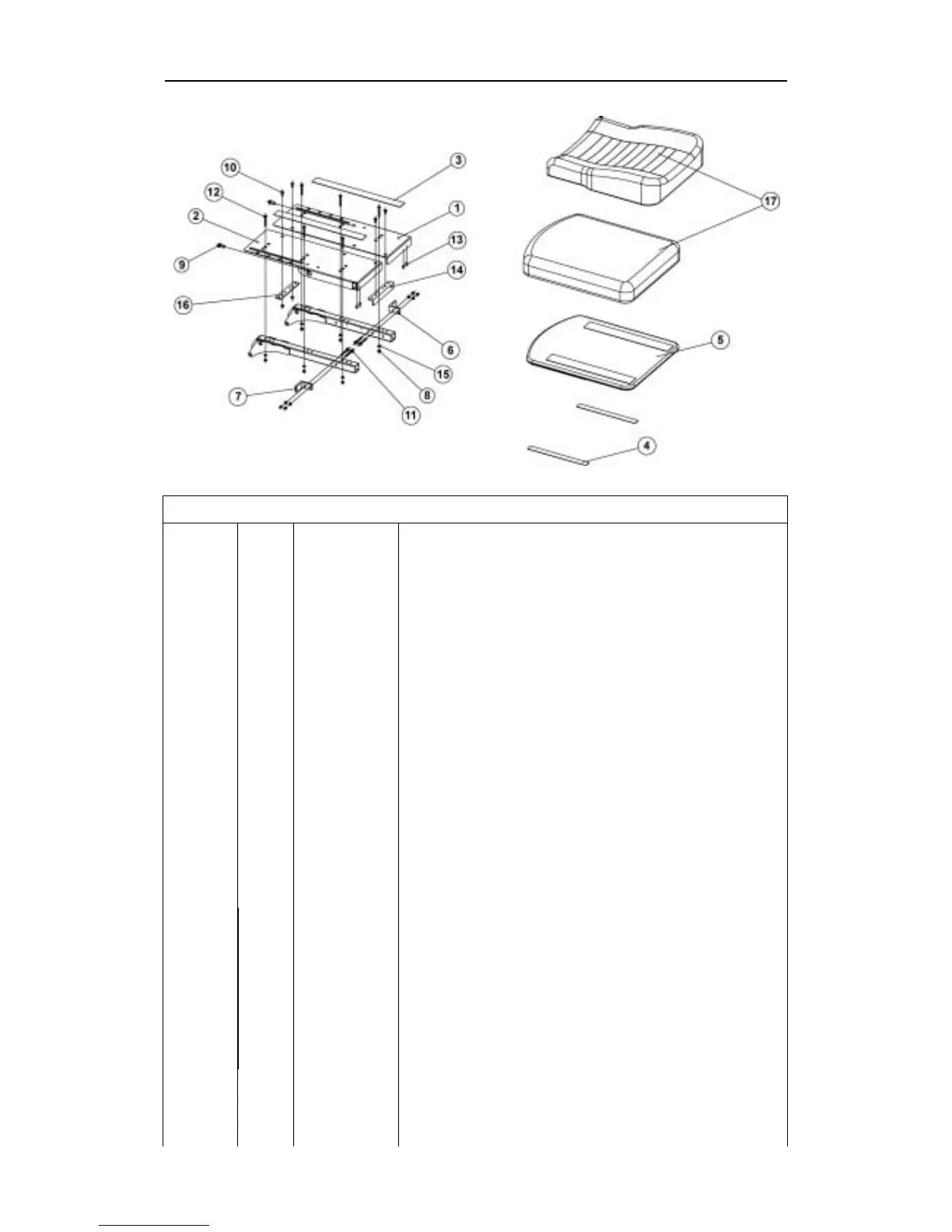 10
3
12
1
2
13
9
14
16
6
15
8
7
11
17
5
4