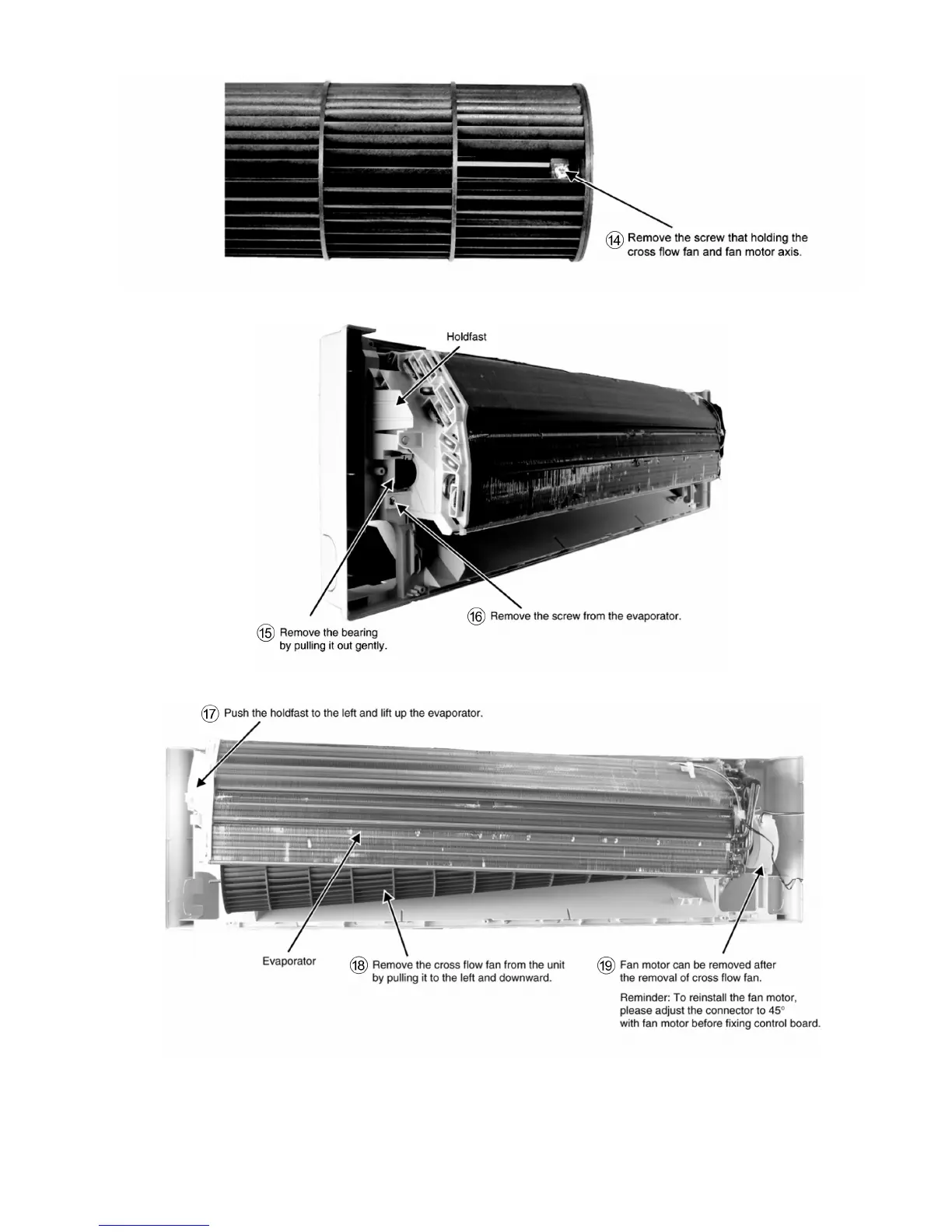 ⑭ Remove the screw that holding the cross flow fan and fan motor axis.

Holdfast

⑮ Remove the bearing by pulling it out gently.

⑯ Remove the screw from the evaporator.

⑰ Push the holdfast to the left and lift up the evaporator.

Evaporator

⑱ Remove the cross flow fan from the unit by pulling it to the left and downward.

⑲ Fan motor can be removed after the removal of cross flow fan.

Reminder: To reinstall the fan motor, please adjust the connector to 45° with fan motor before fixing control board.