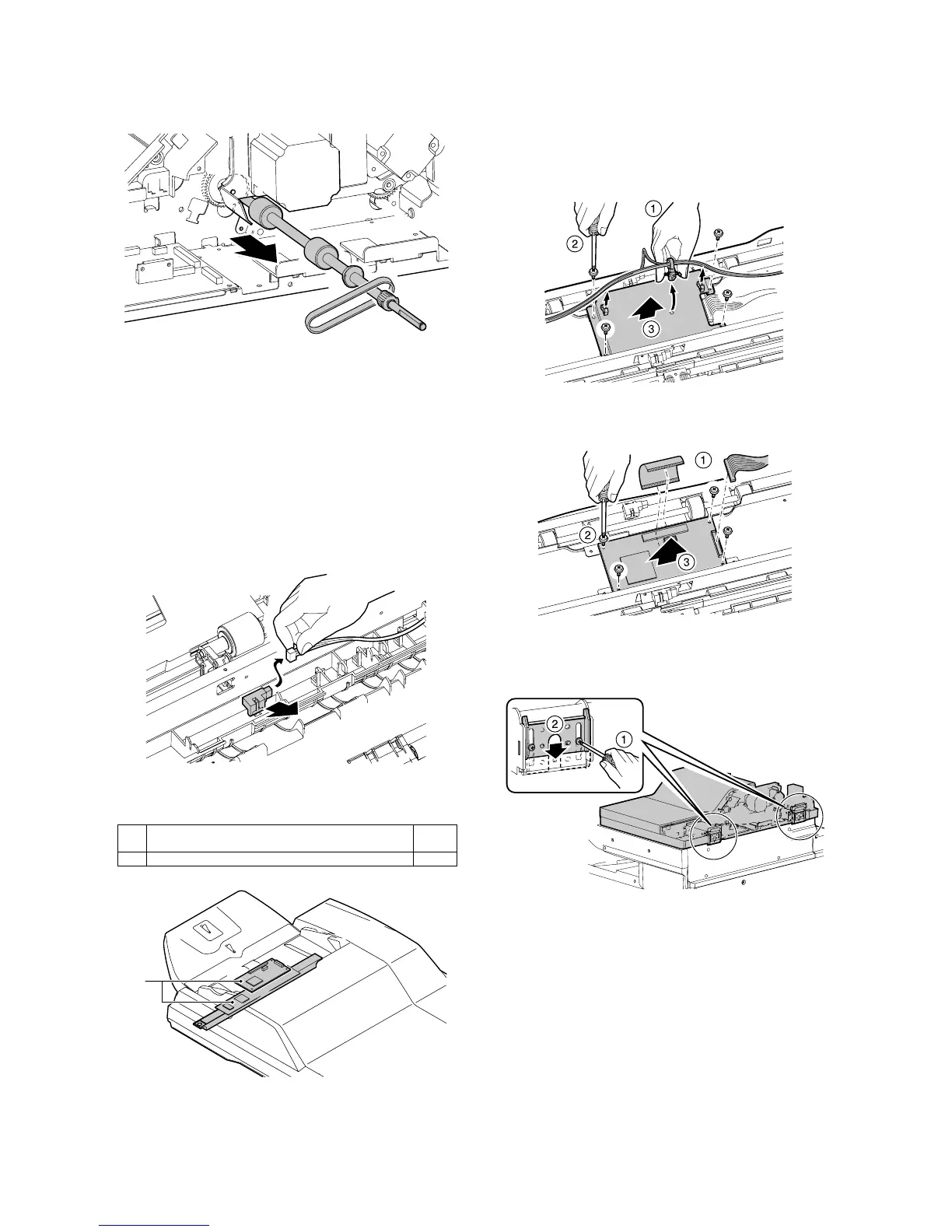 1

2

3

1

2

3

2

1