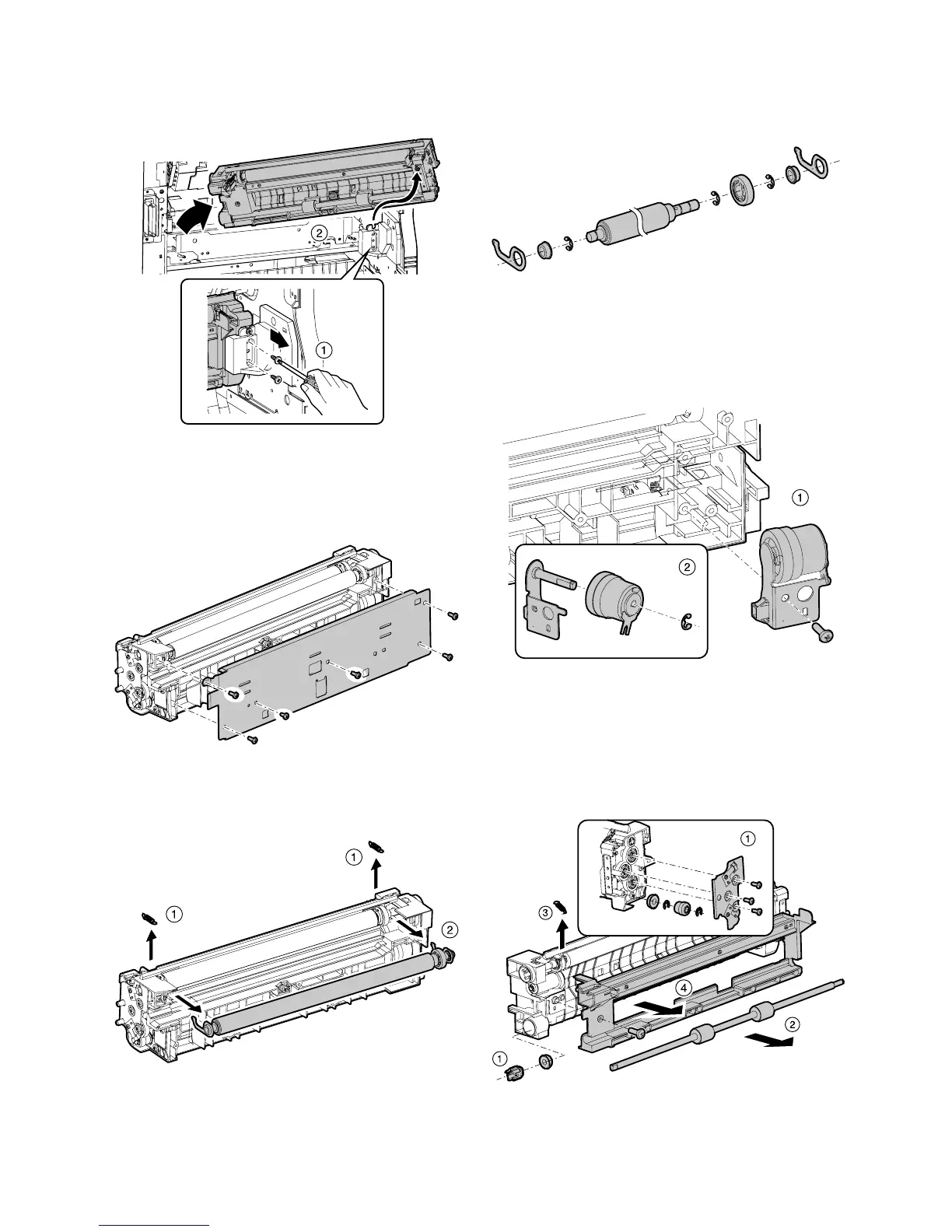 ②

①

①

②

①

①

②

①

③

④

②

①