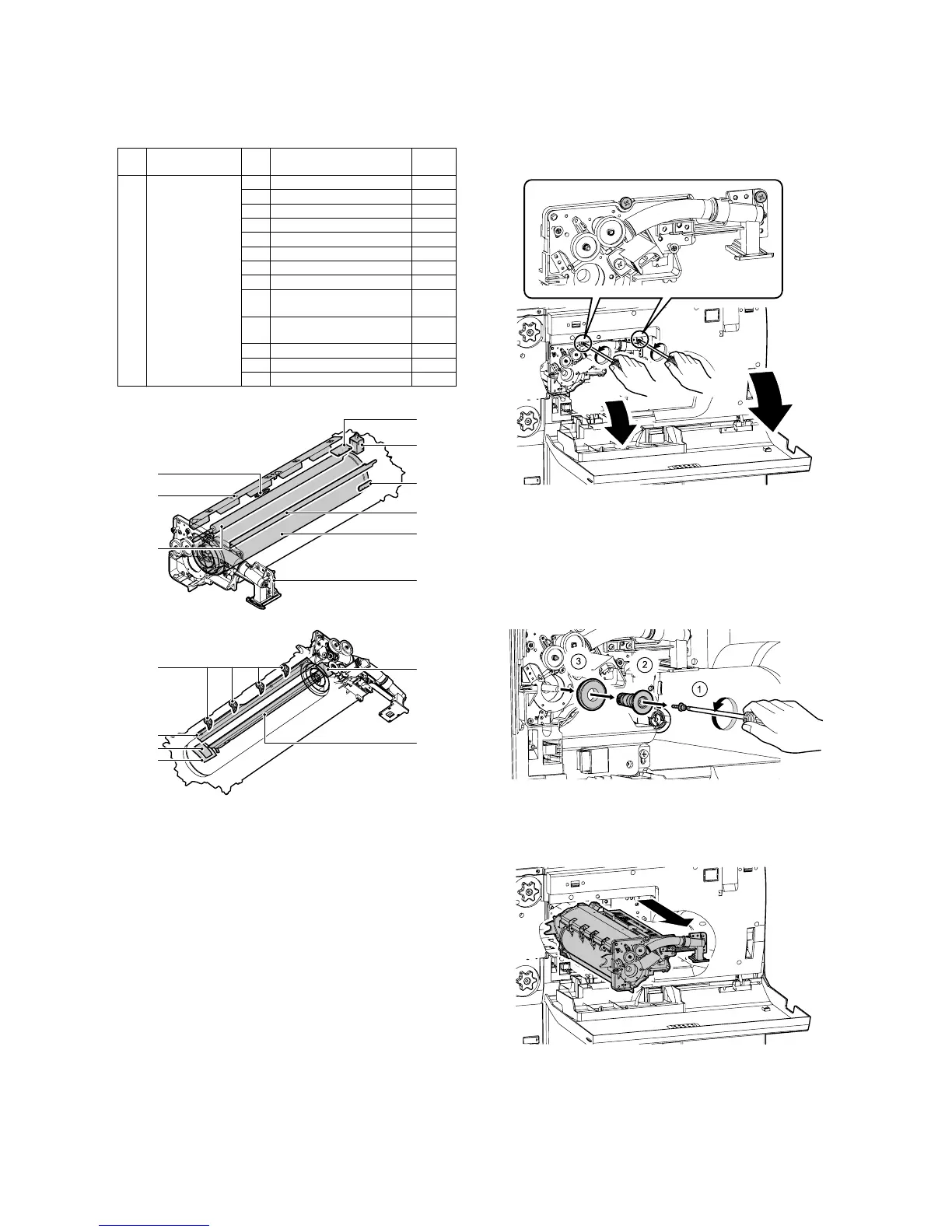 3

2

1