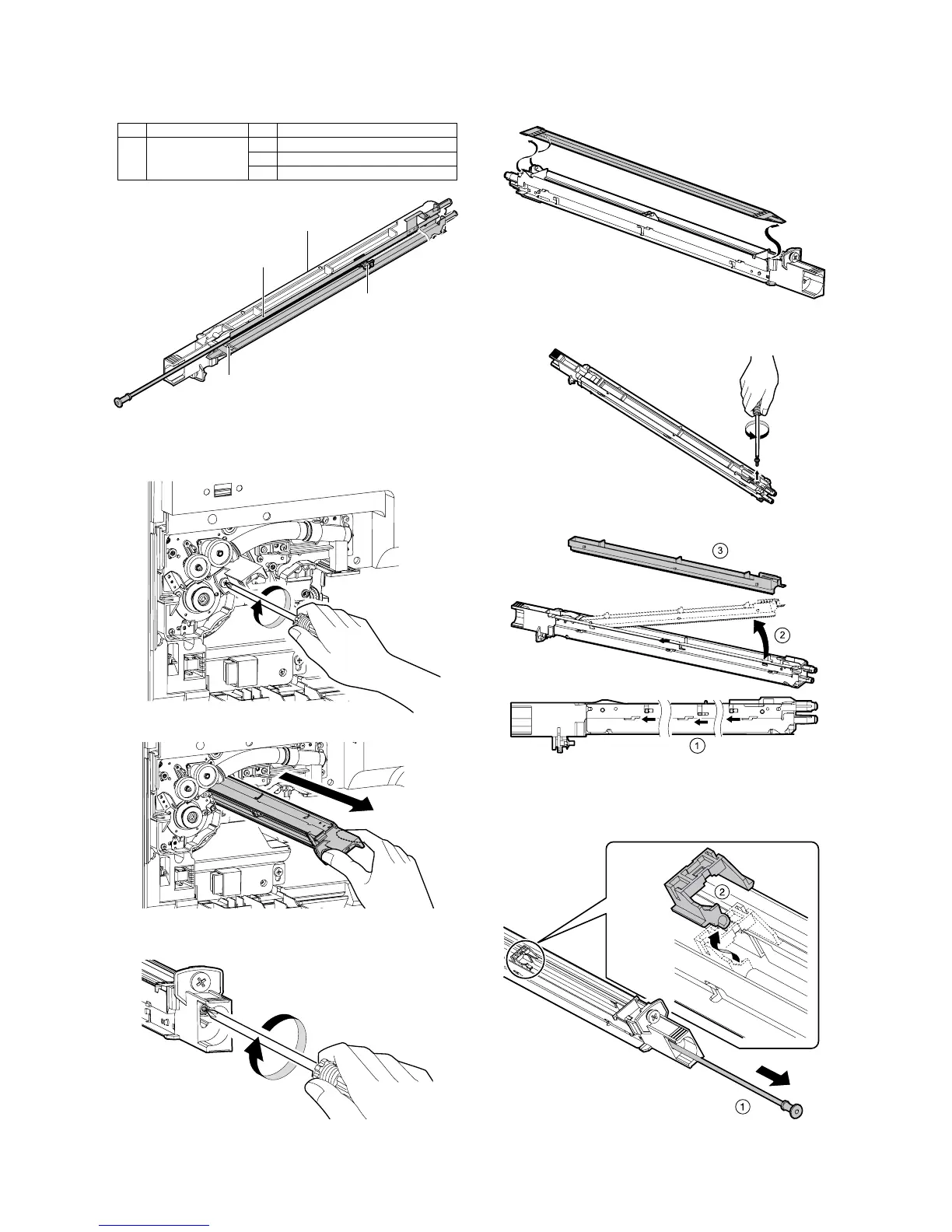 3

2

1

2

1