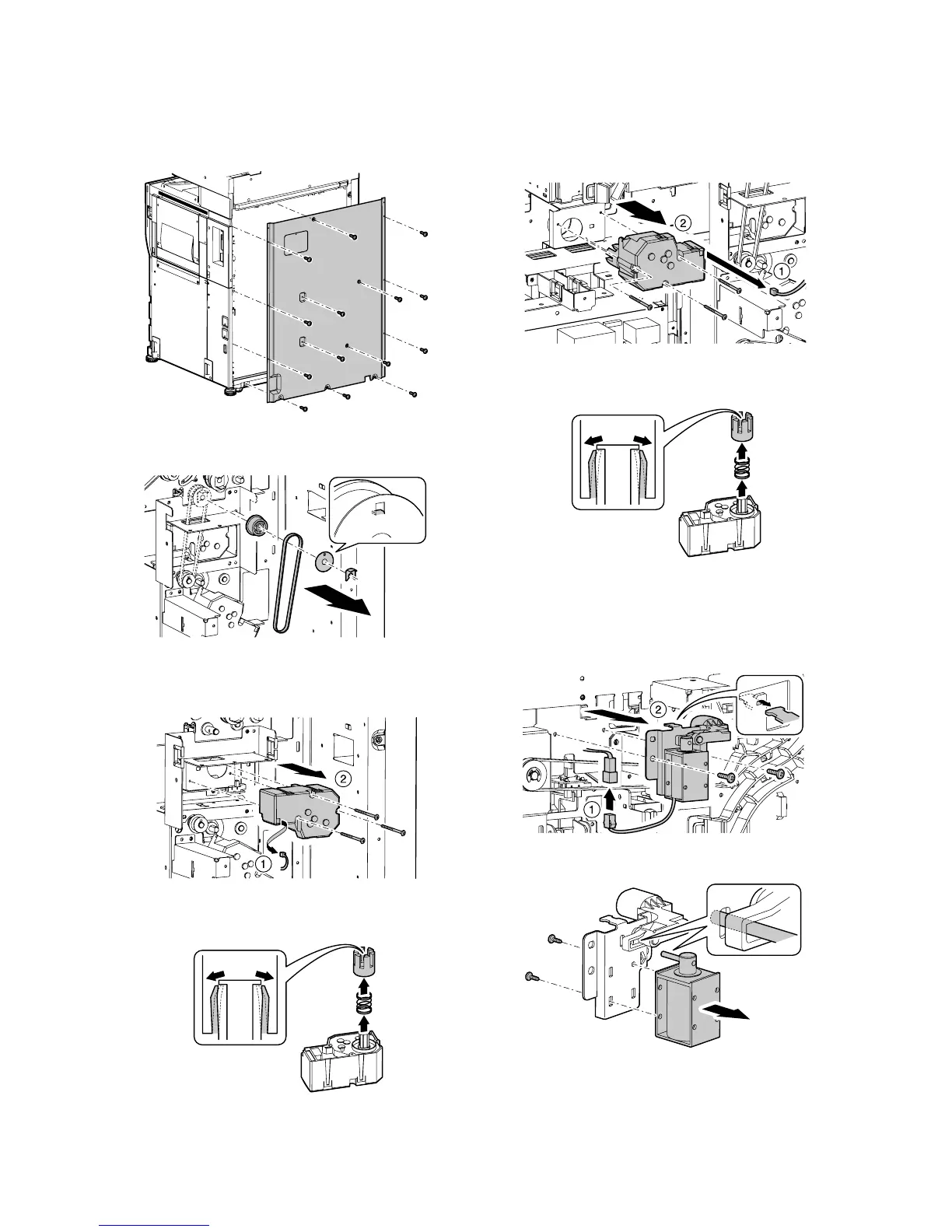 2

1

2

1

2

1