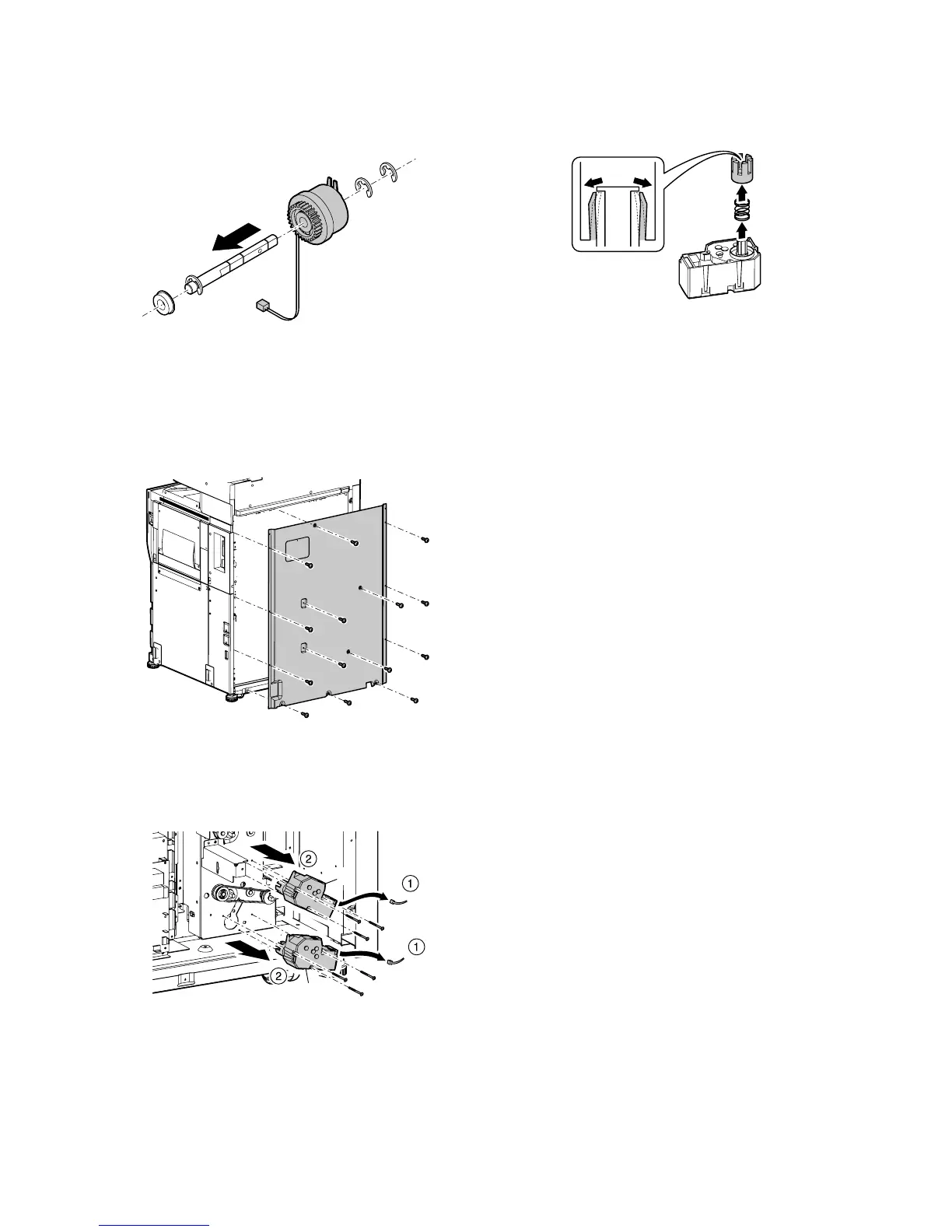 ②

①

①

②