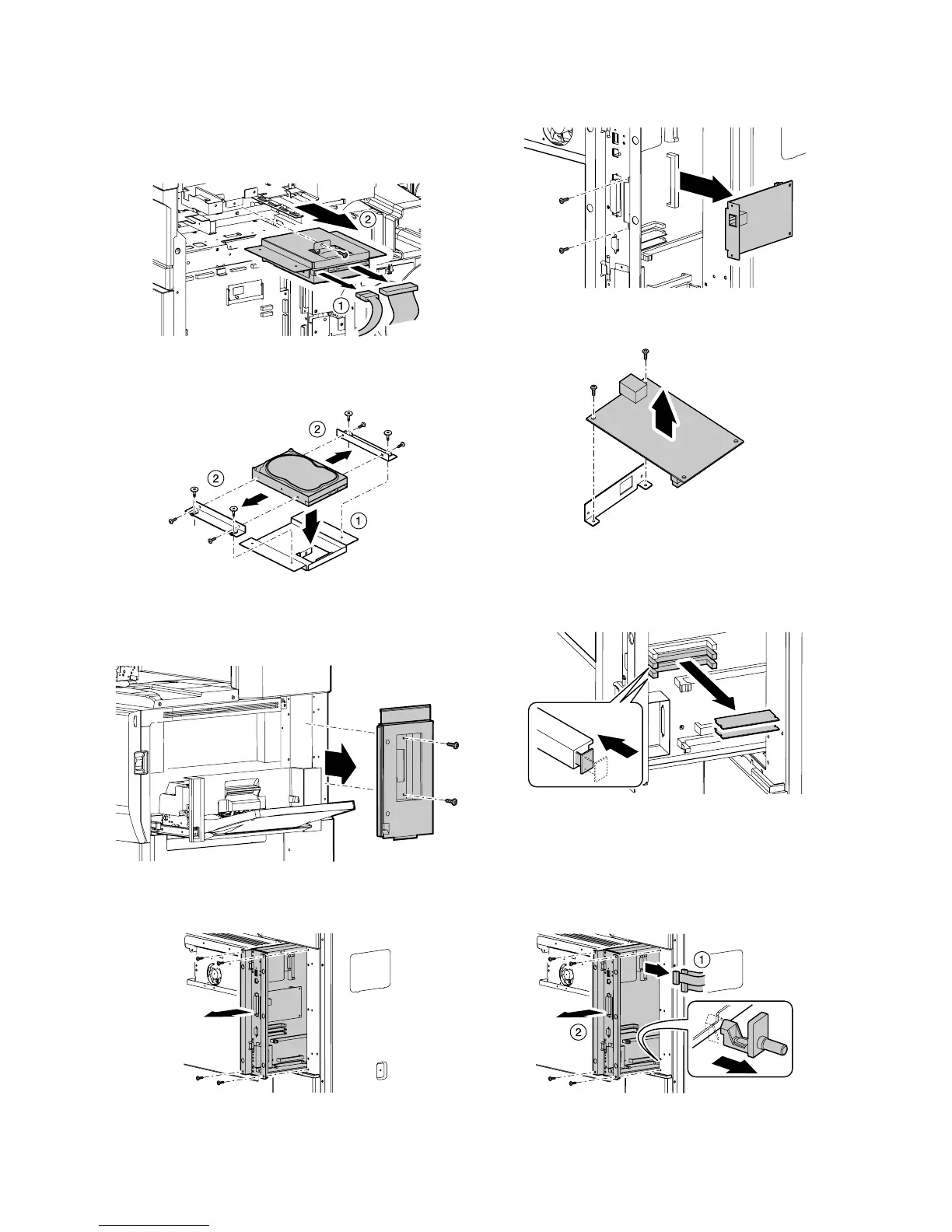 2

1

2

2

1

1

2