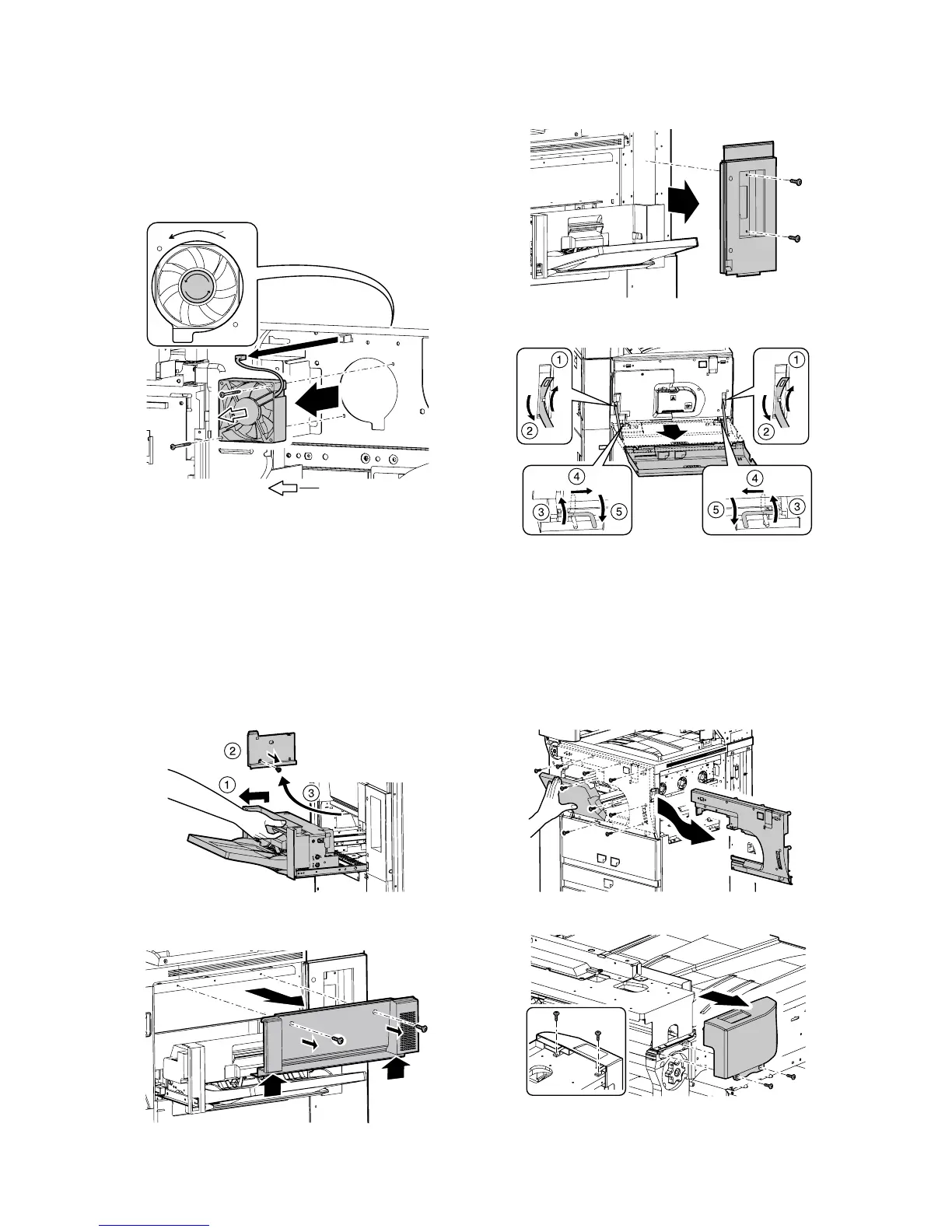 ①
②
①
②
④
③
⑤
④
⑤
③
②
①
③