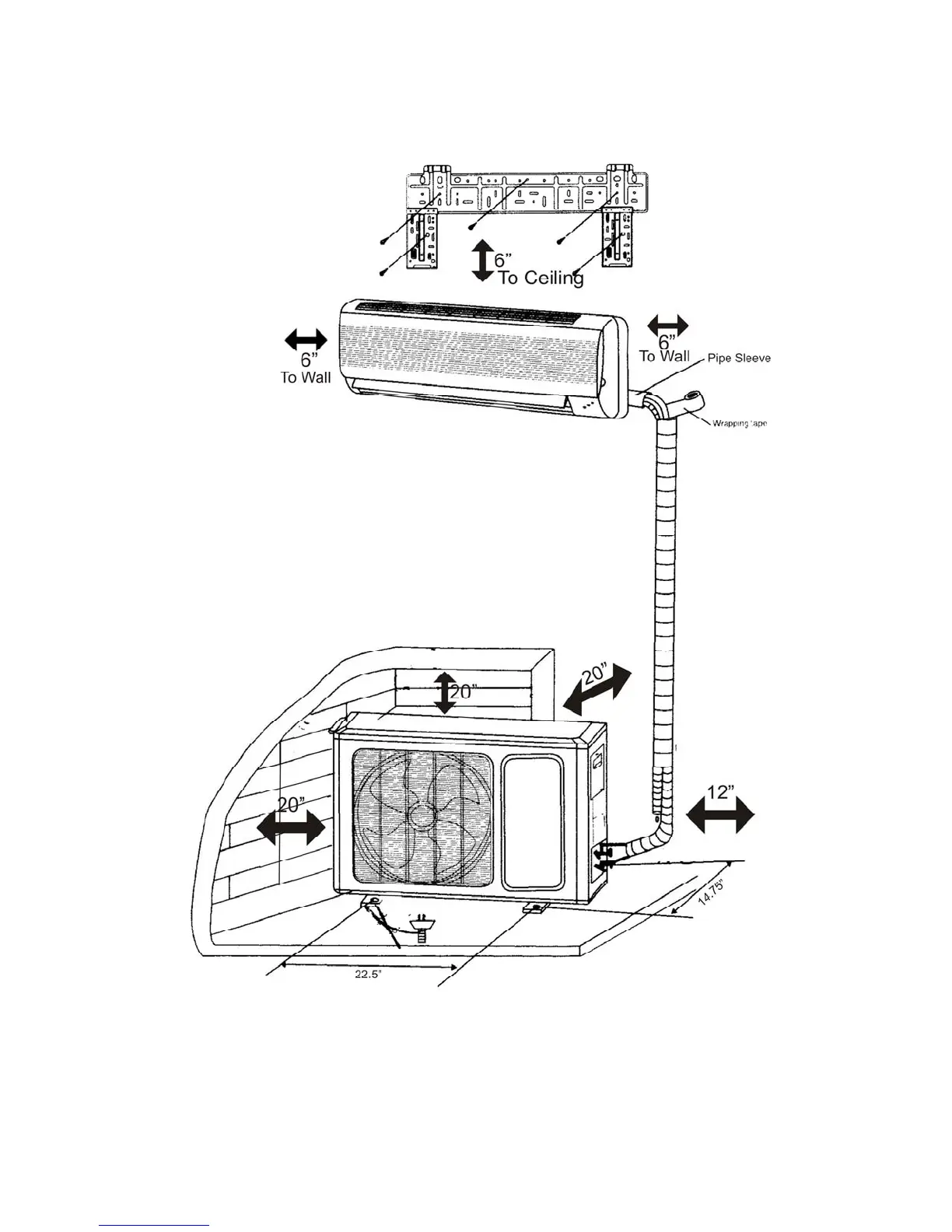 6”
To Ceiling

6”
To Wall

6”
To Wall

Pipe Sleeve

Wrapping tape

20”

20”

20”

12”

14.75”

22.5”