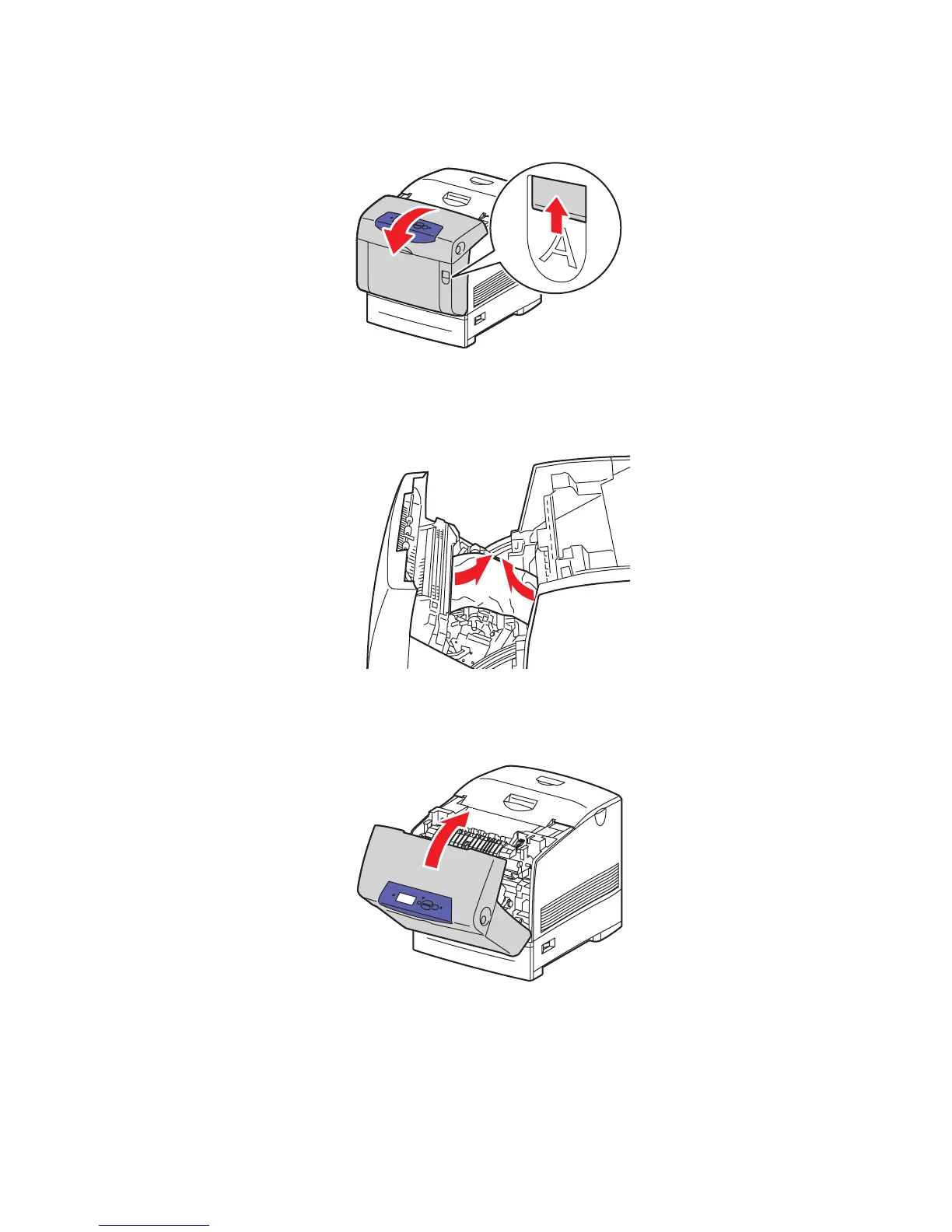 A