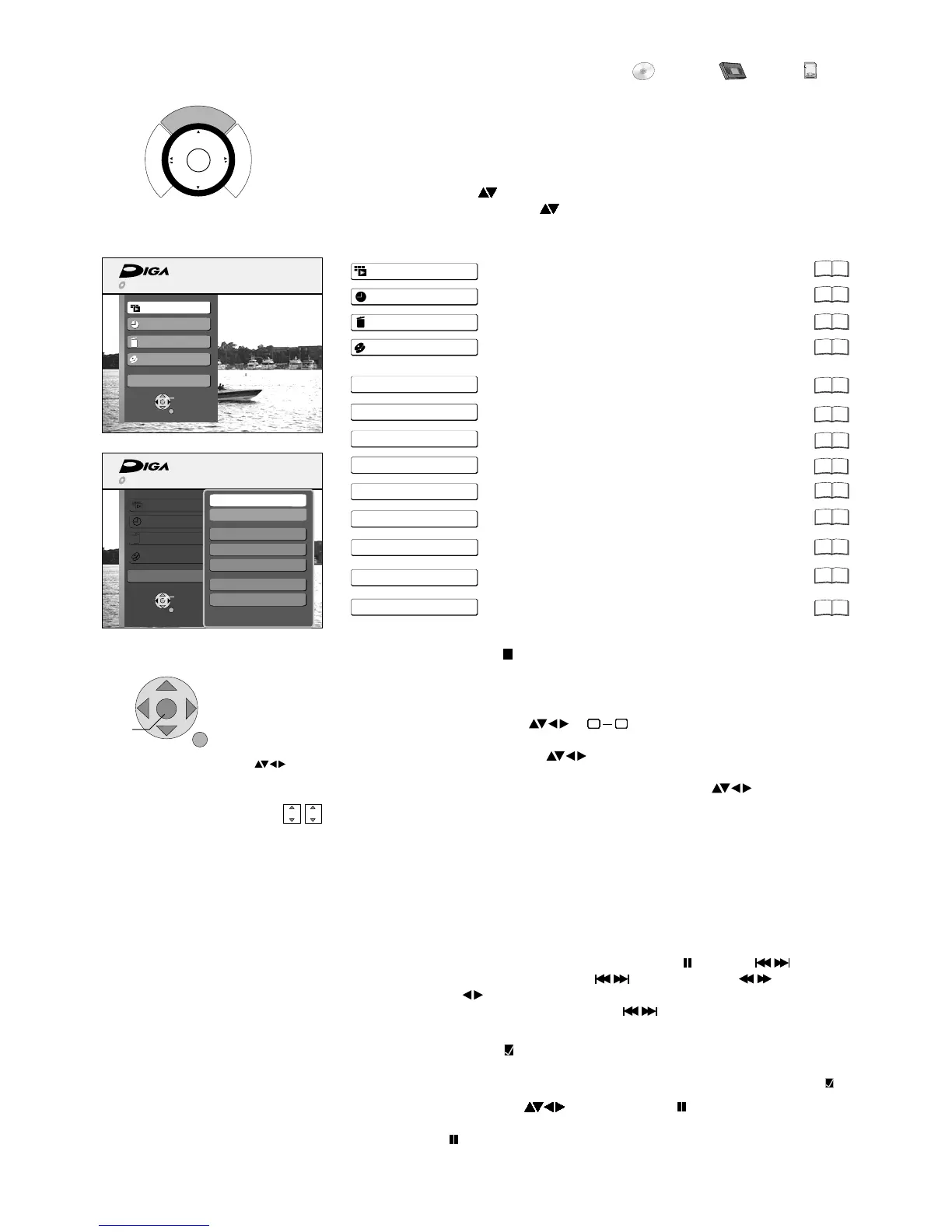 DIGA

DIGA