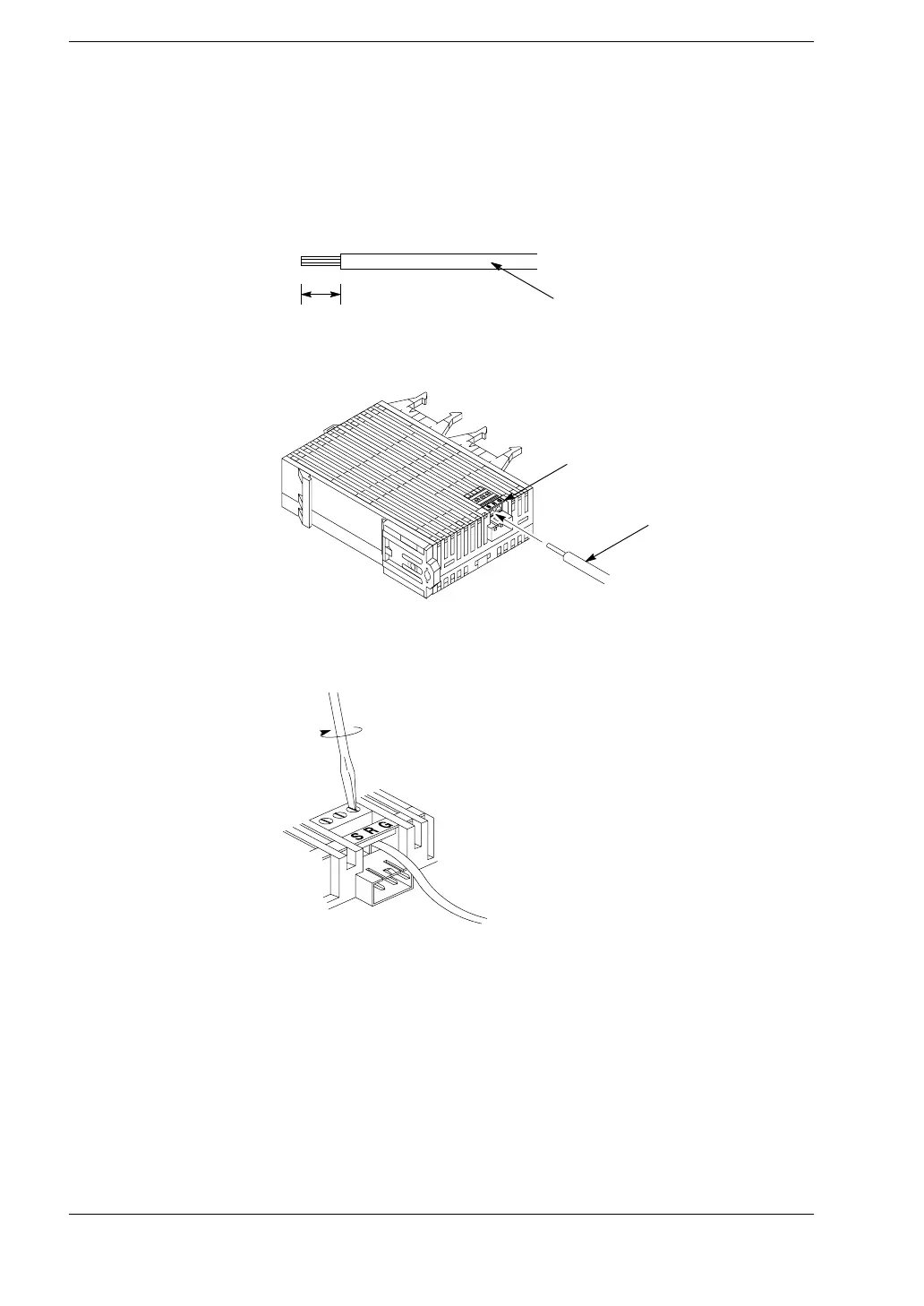 S R G