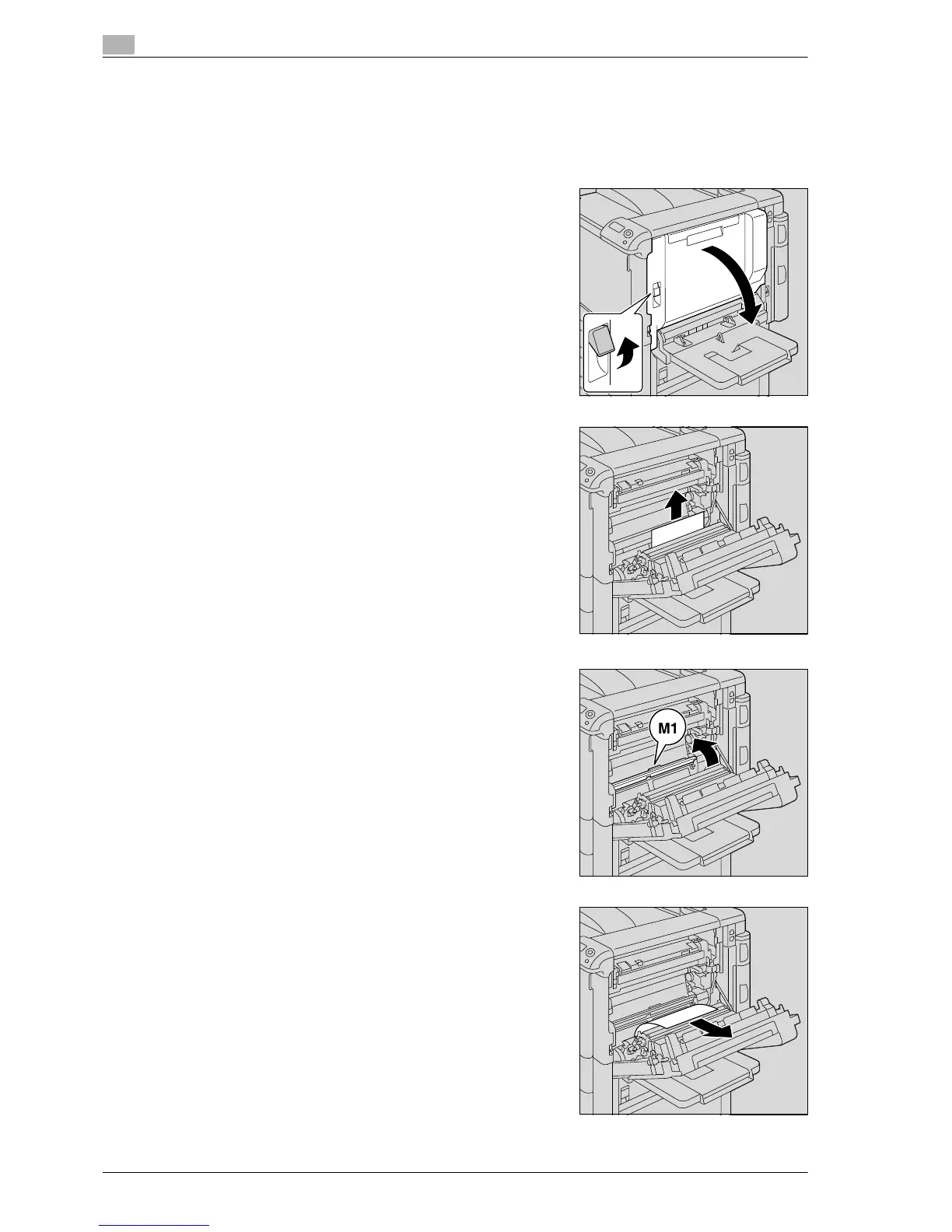 M1