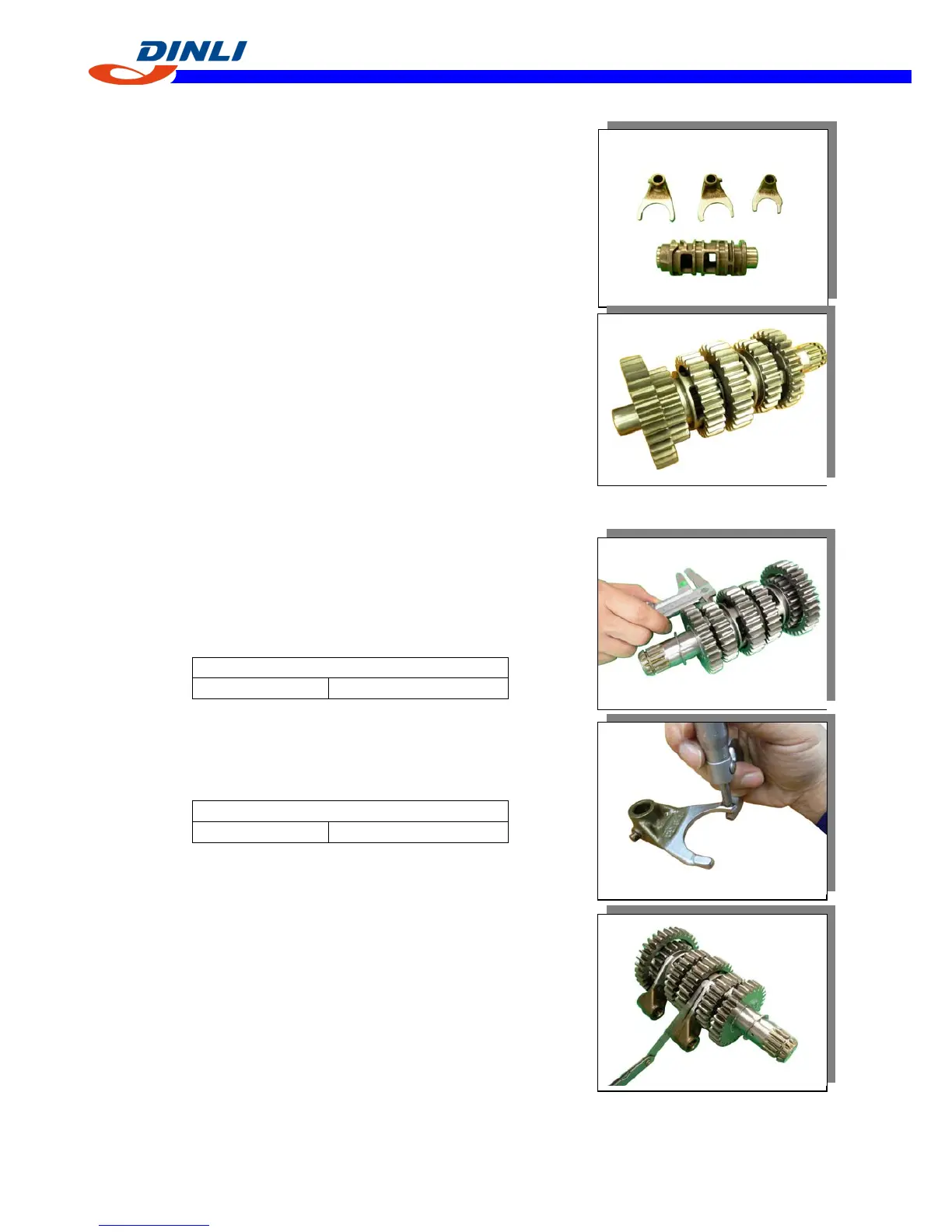 DINLI