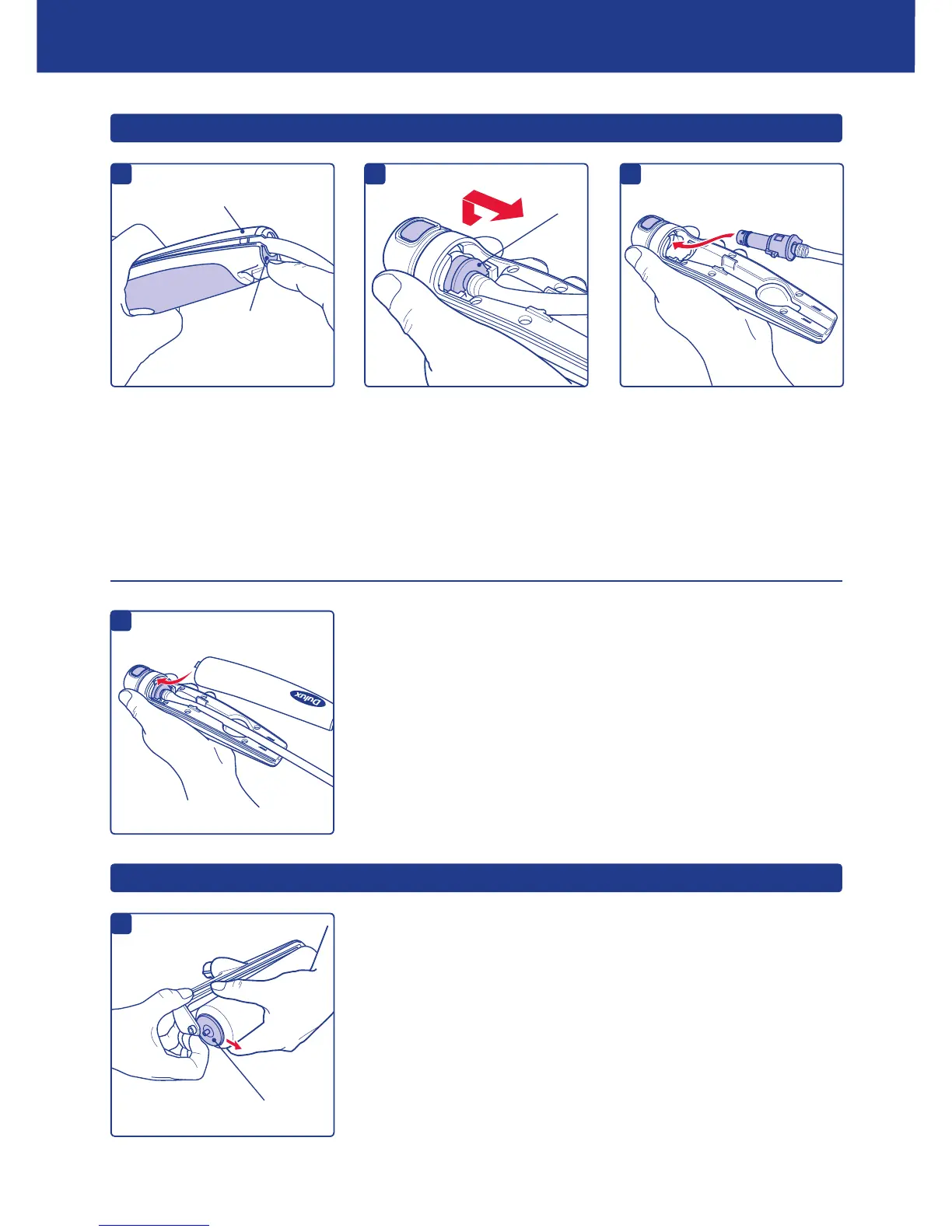 Dulux