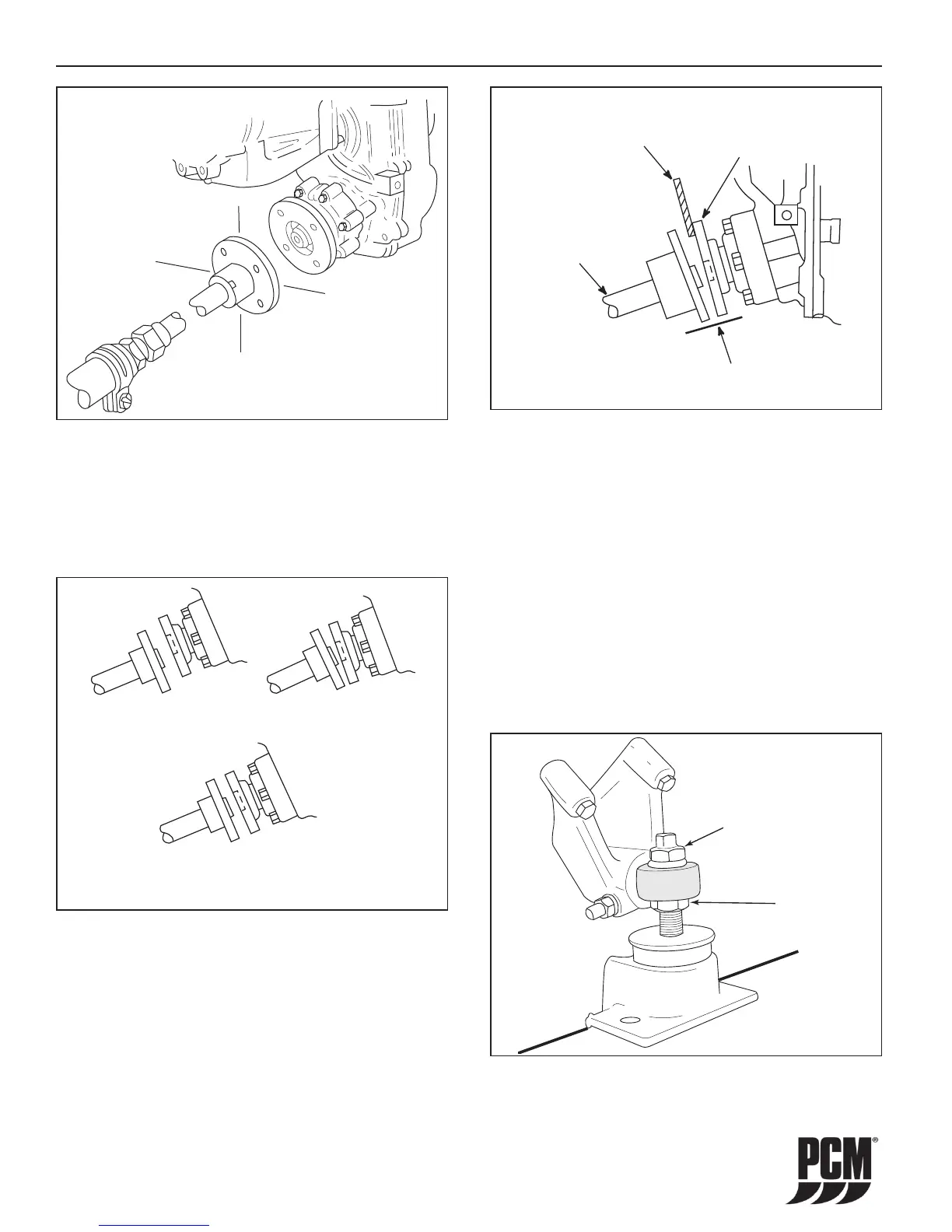 PCM®