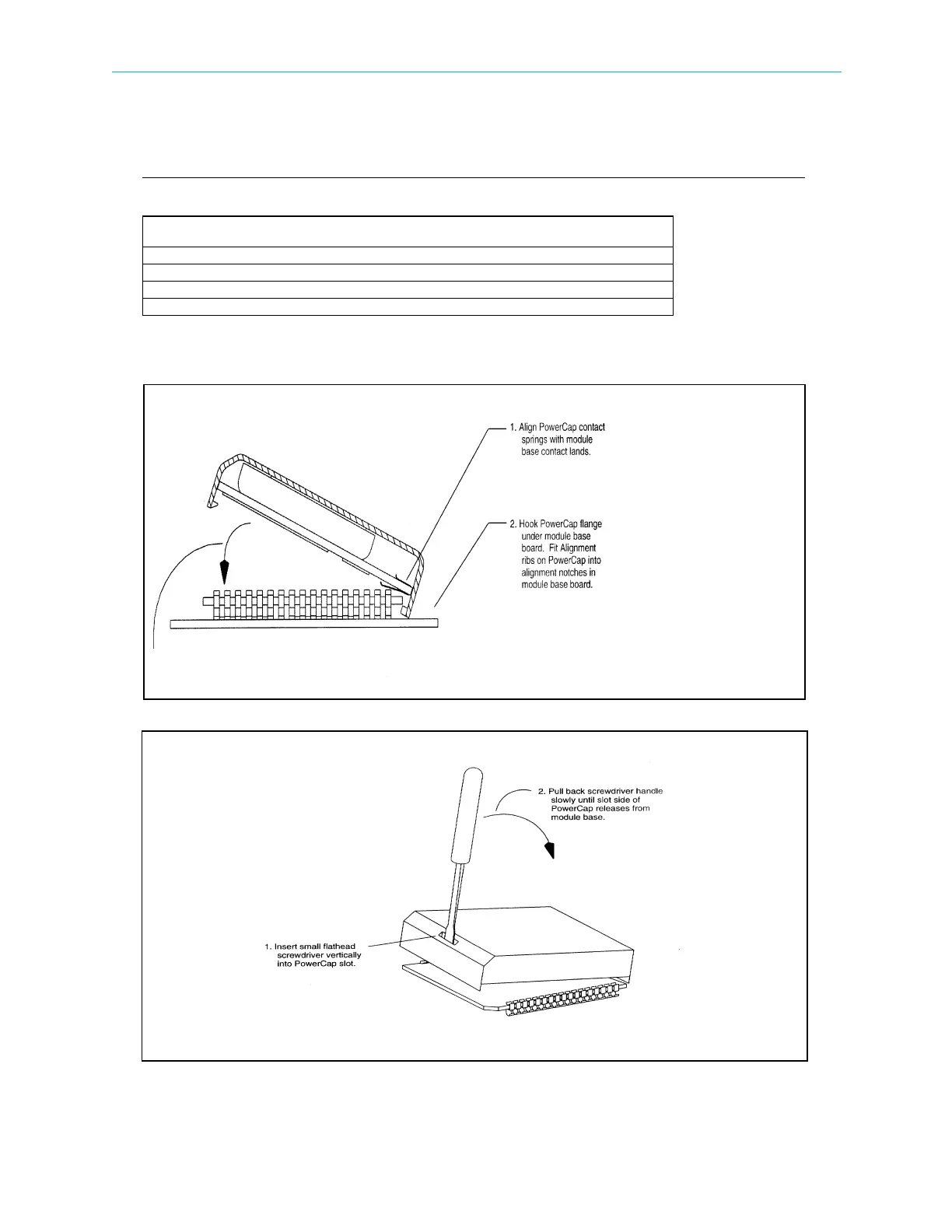 1. Align PowerCap contact springs with module base contact lands.

2. Hook PowerCap flange under module base board. Fit Alignment ribs on PowerCap into alignment notches in module base board.

2. Pull back screwdriver handle slowly until slot side of PowerCap releases from module base.

1. Insert small flathead screwdriver vertically into PowerCap slot.