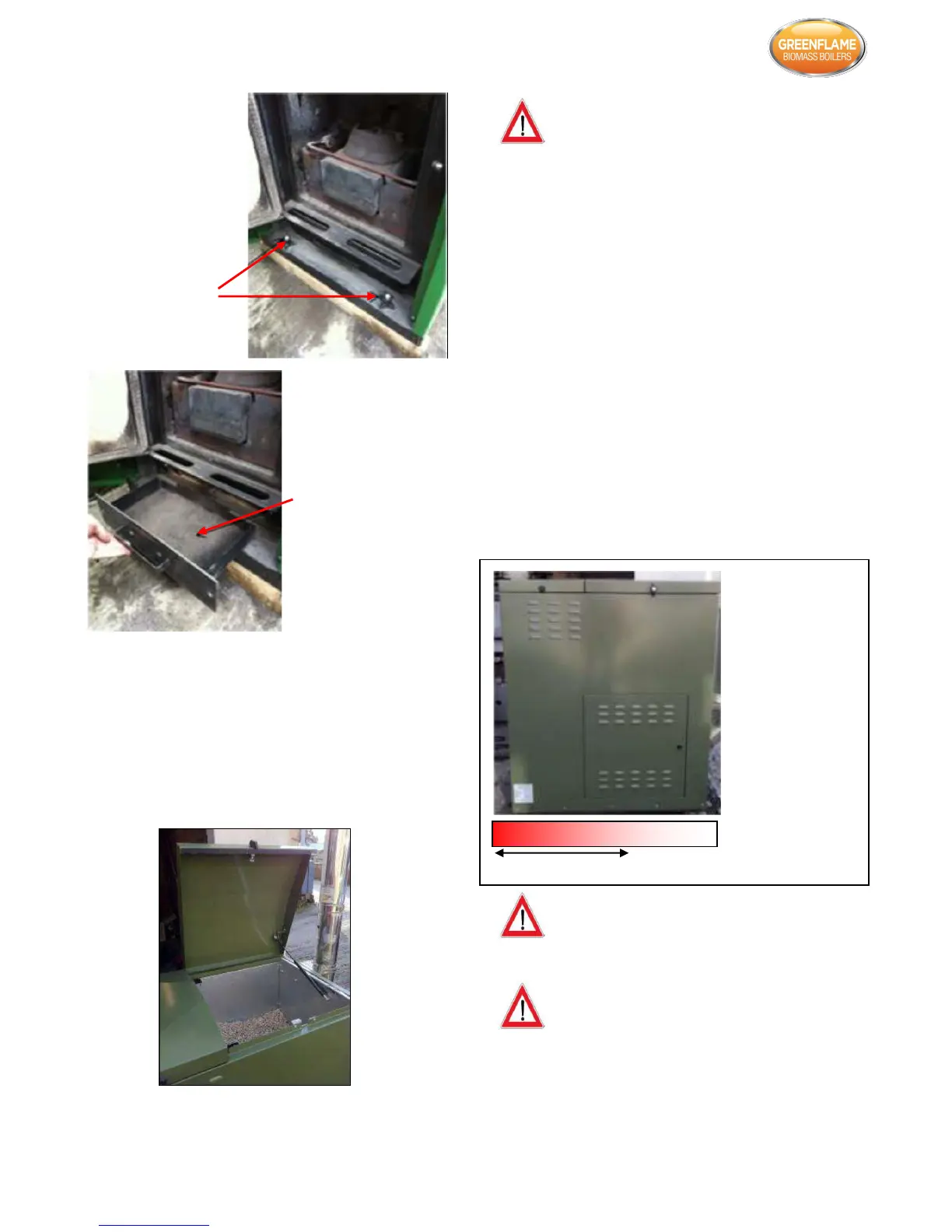 GREENFLAME
BIOMASS BOILERS