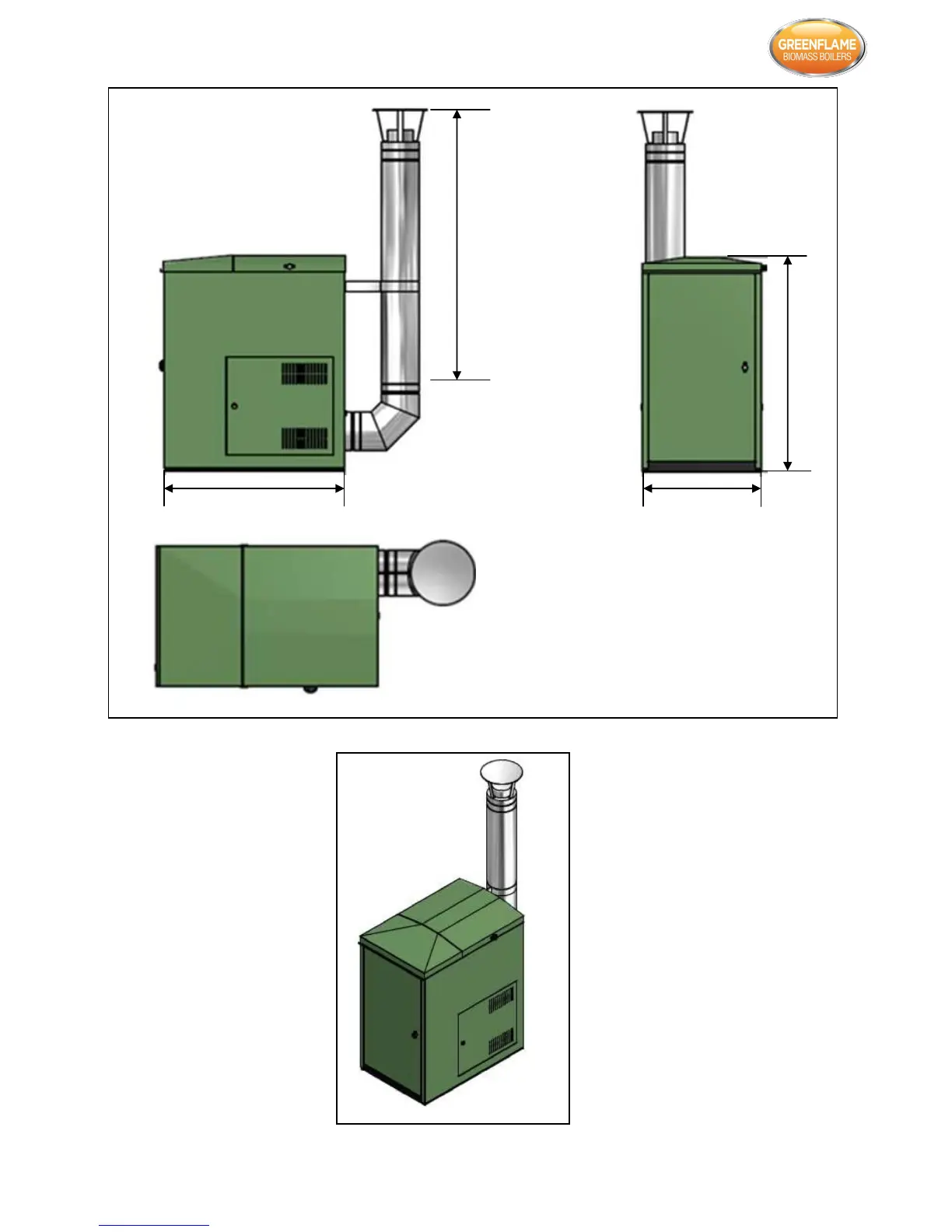 GREENFLAME
BIOMASS BOILERS