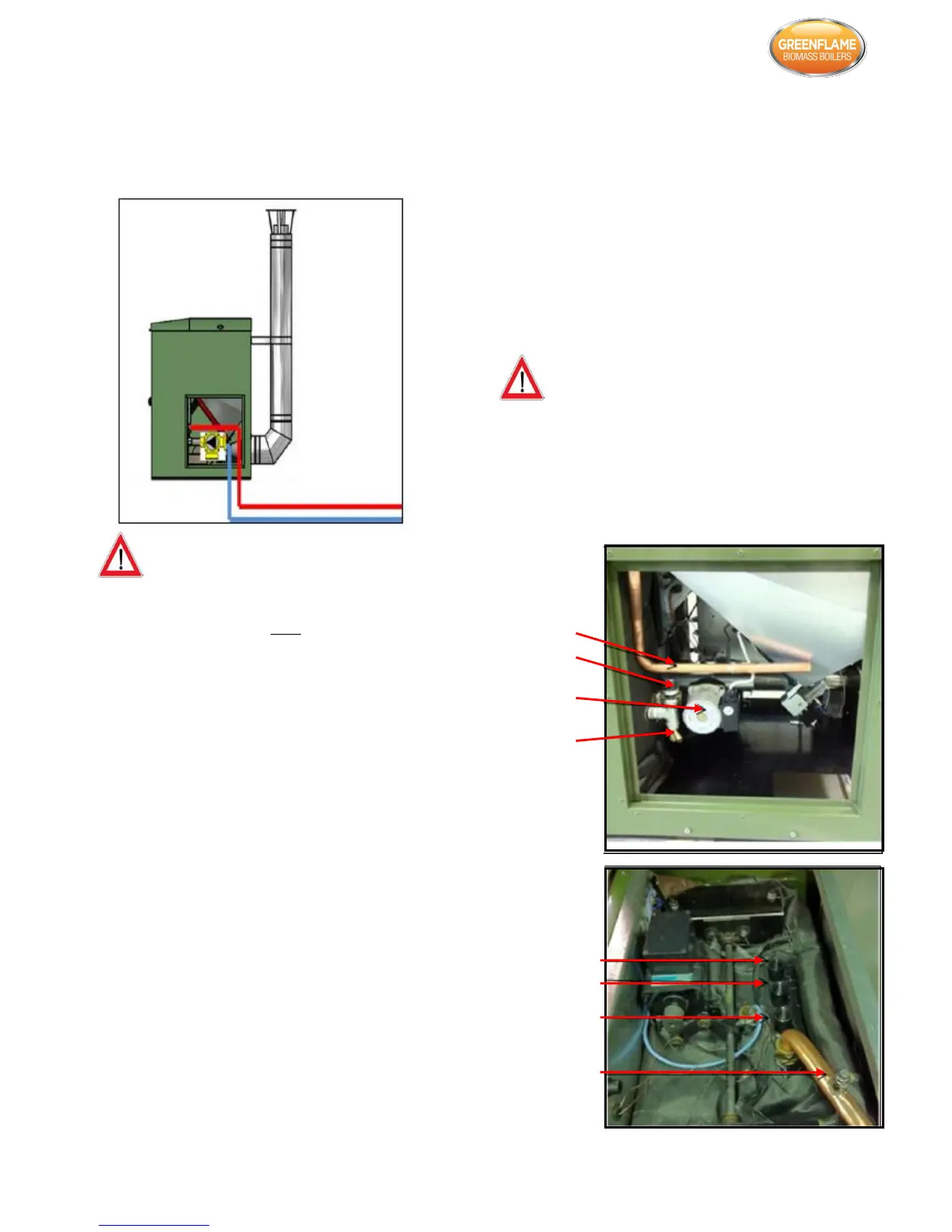 GREENFLAME
BIOMASS BOILERS