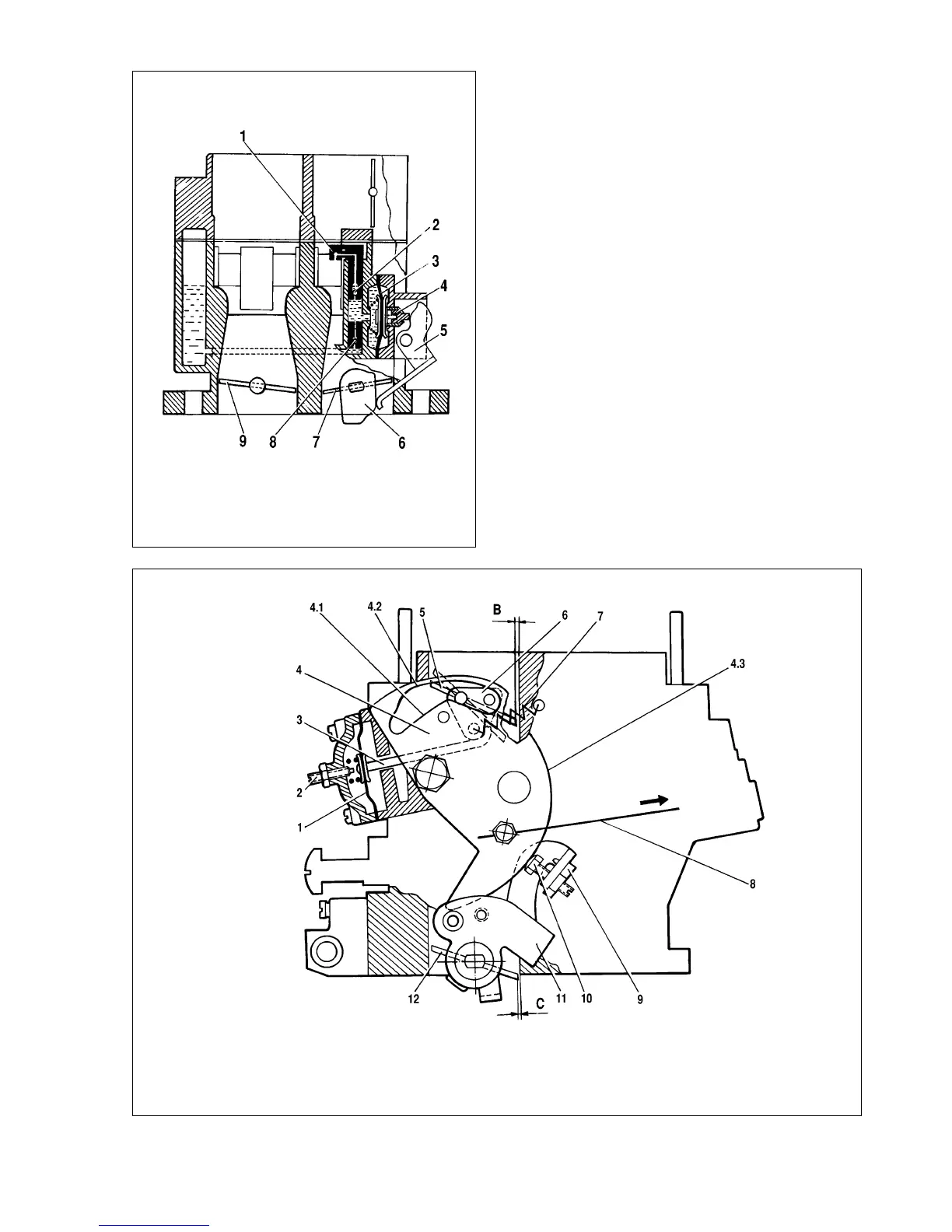 1
2
3
4
5
9 8 7 6

4.1 4.2 5 B 6 7
4.3
4
3
2
1
8
12 11 10 9
C