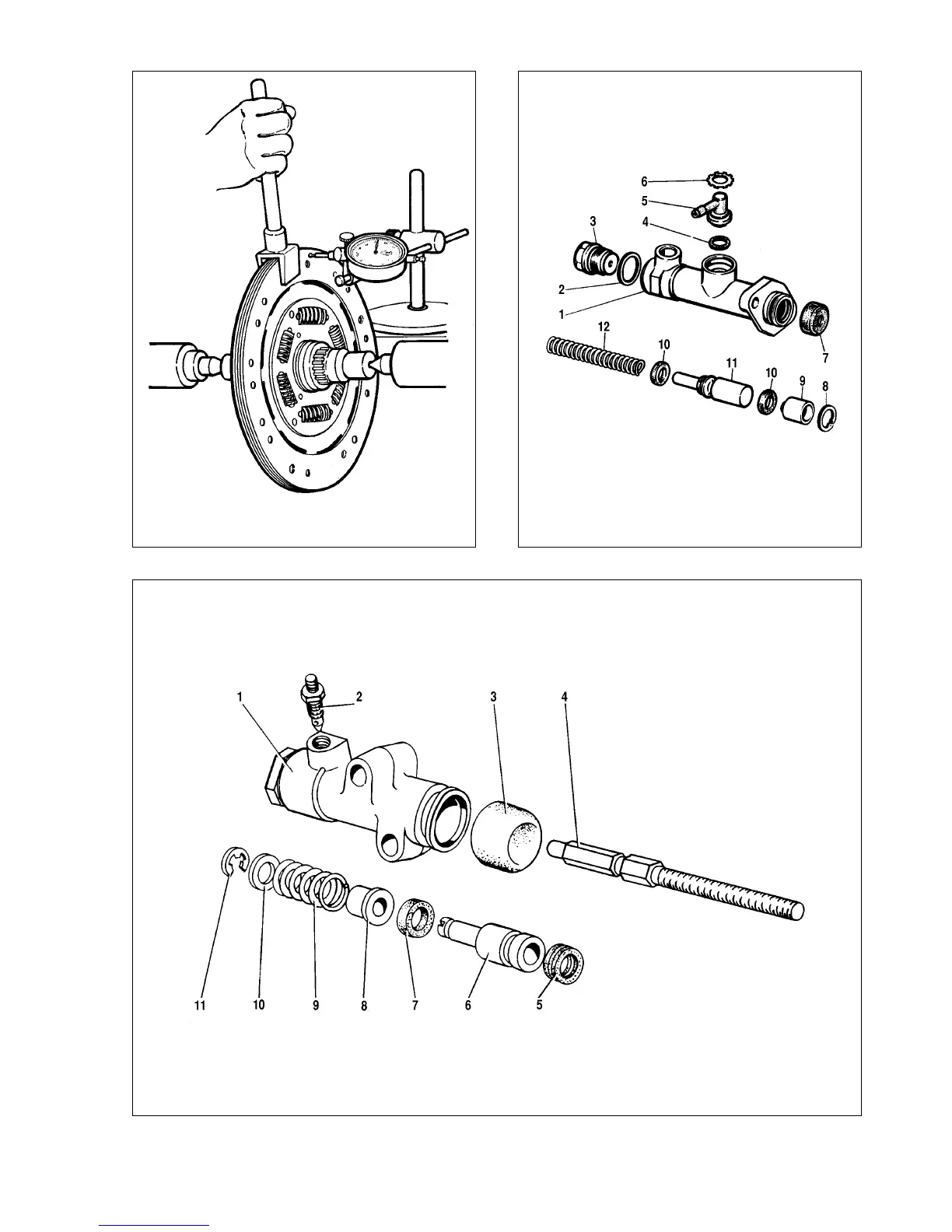 6
5
4
3
2
1
12
10
11
10
9
8
7

1
2
3
4
11
10
9
8
7
6
5