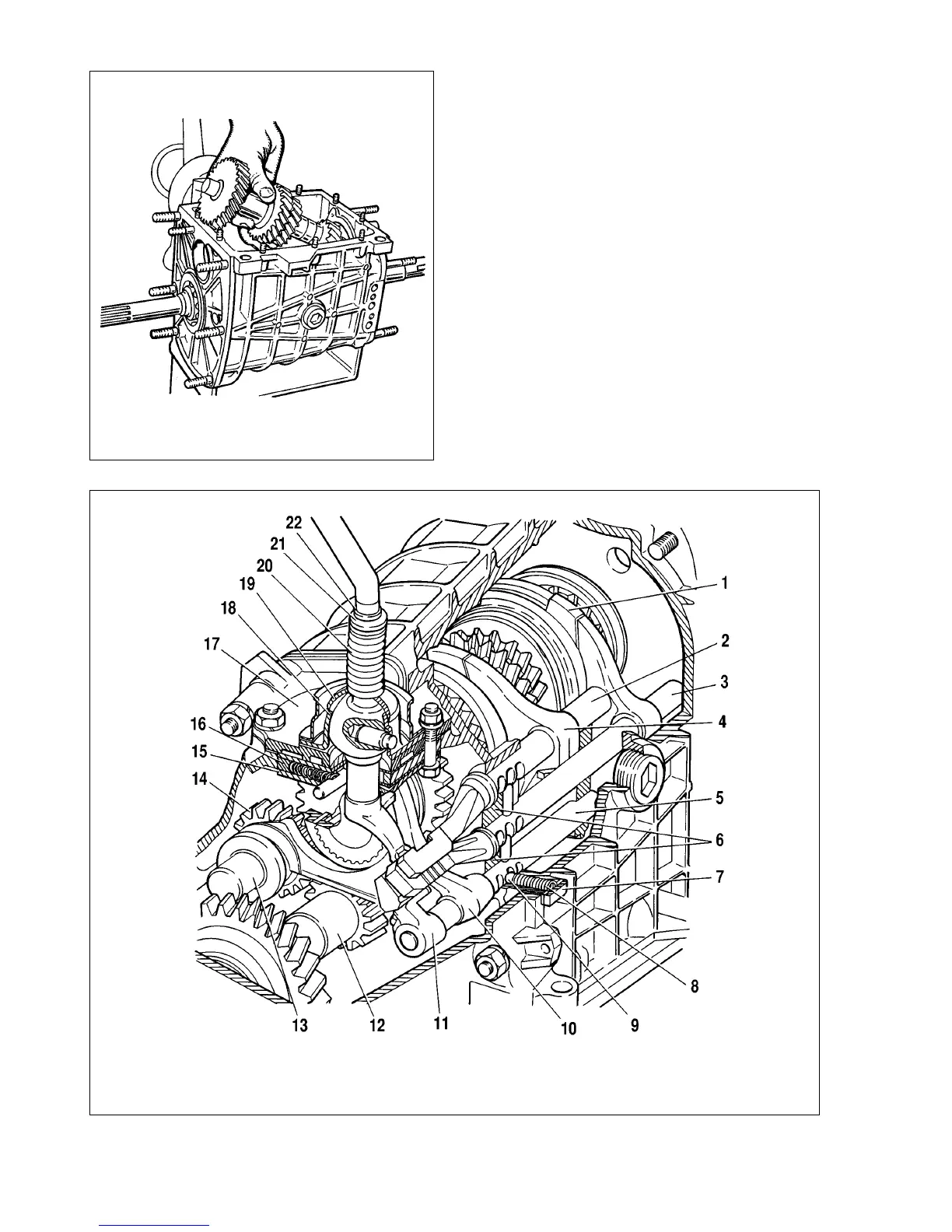 22
21
20
19
18
17
16
15
14
1
2
3
4
5
6
7
8
9
10
11
12
13