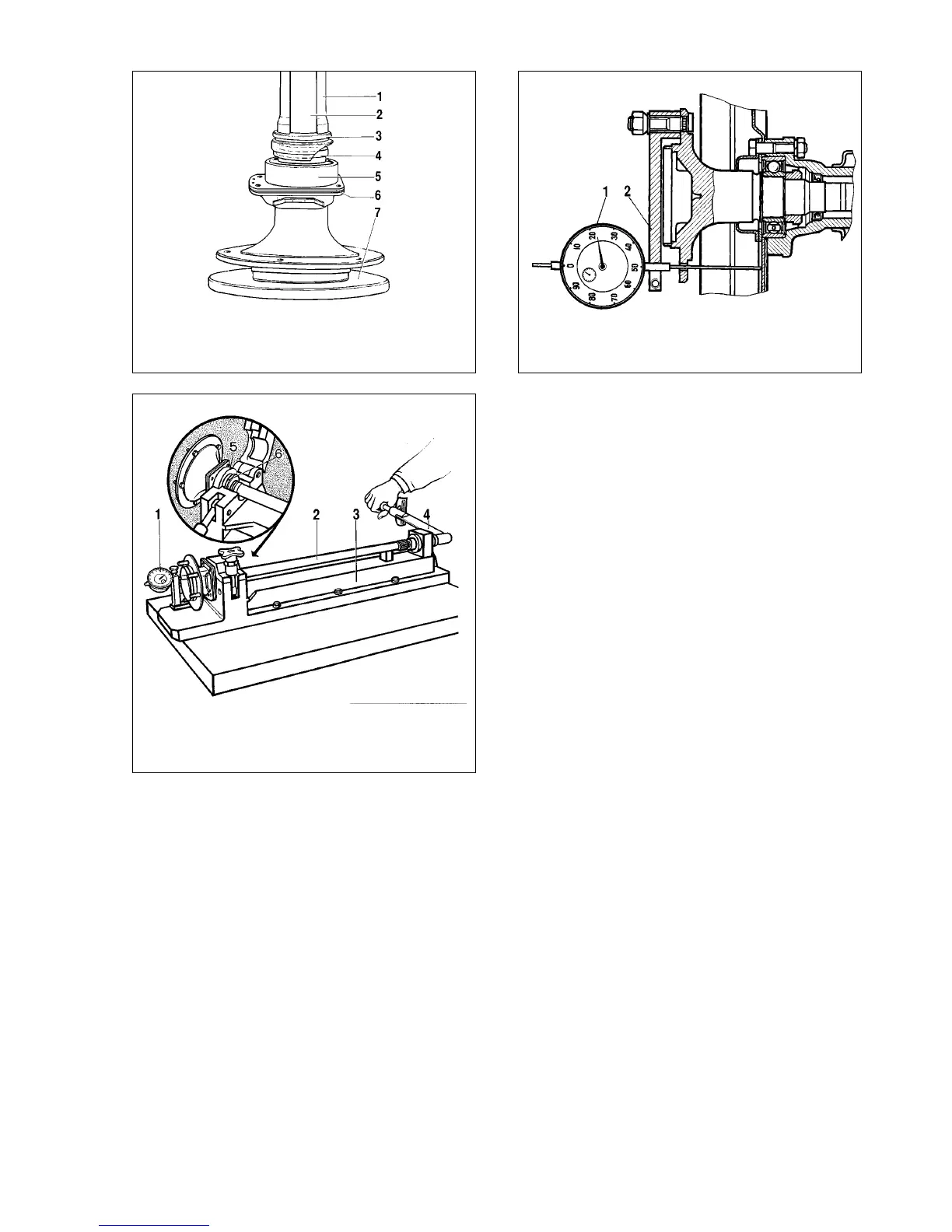 1
2
3
4
5
6
7

1 2
0
10
20
30
40
50
60
70
80
90

5
6
1
2
3
4