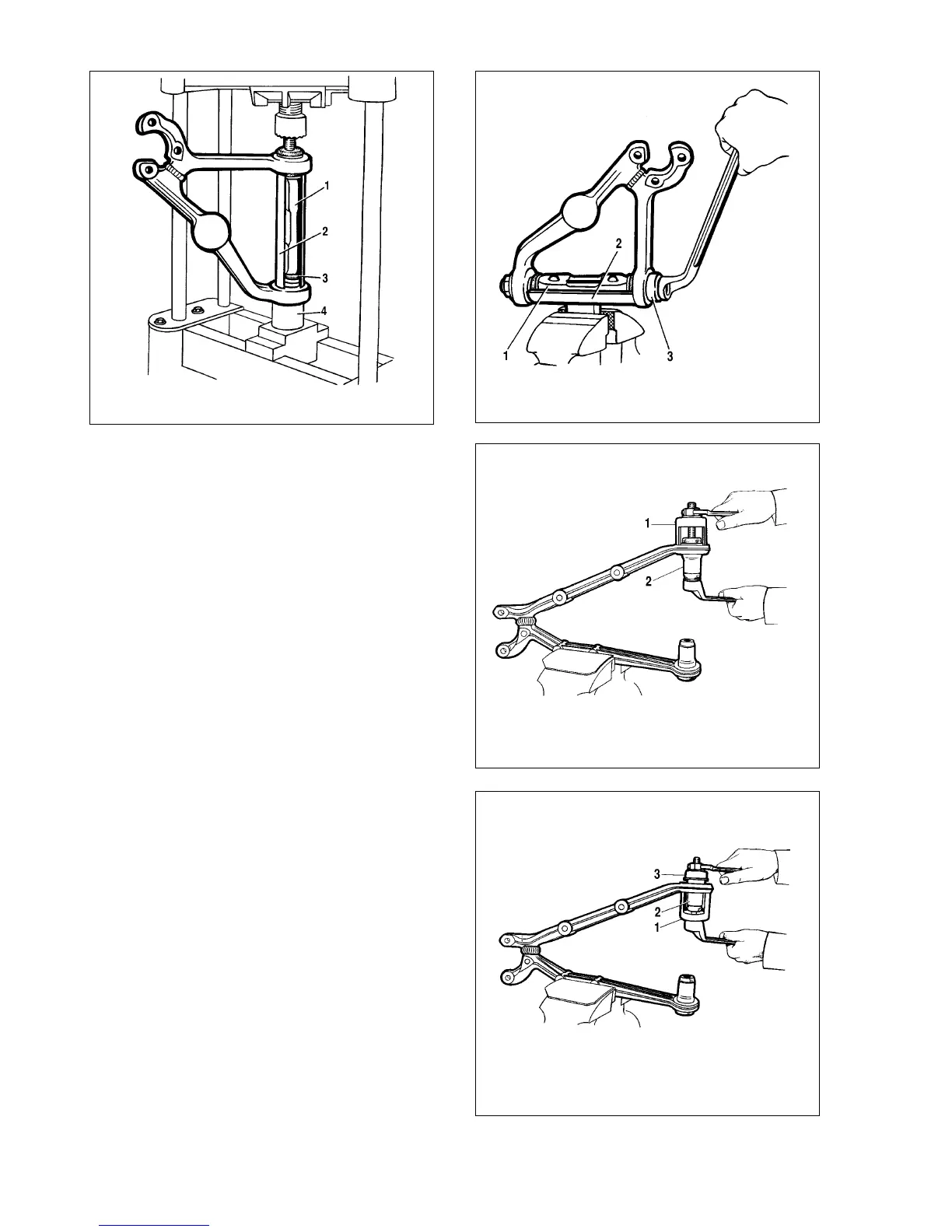 1
2
3
4

2
1
3

1
2

3
2
1