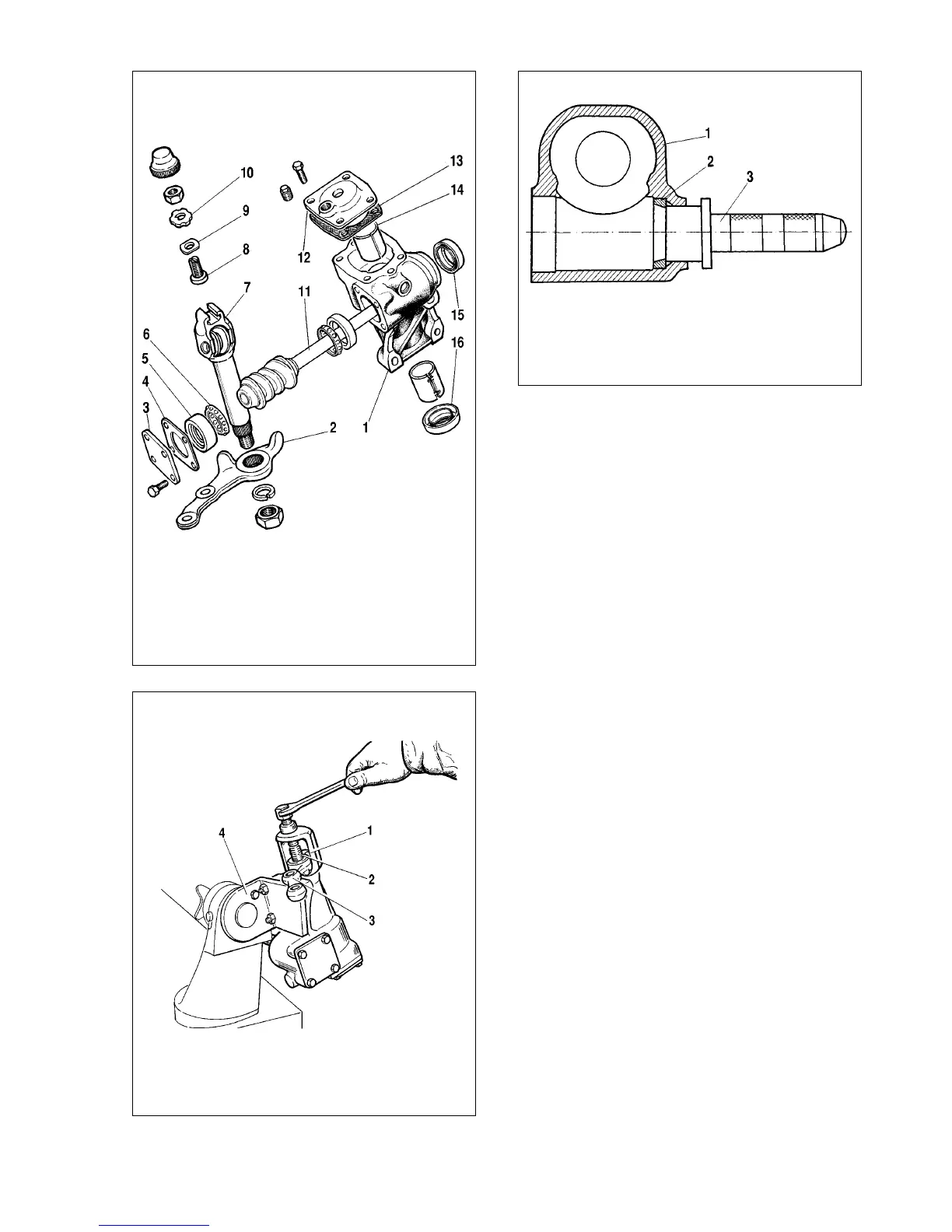 10
9
8
7
6
5
4
3
2
1
11
12
13
14
15
16

1
2
3

4
1
2
3