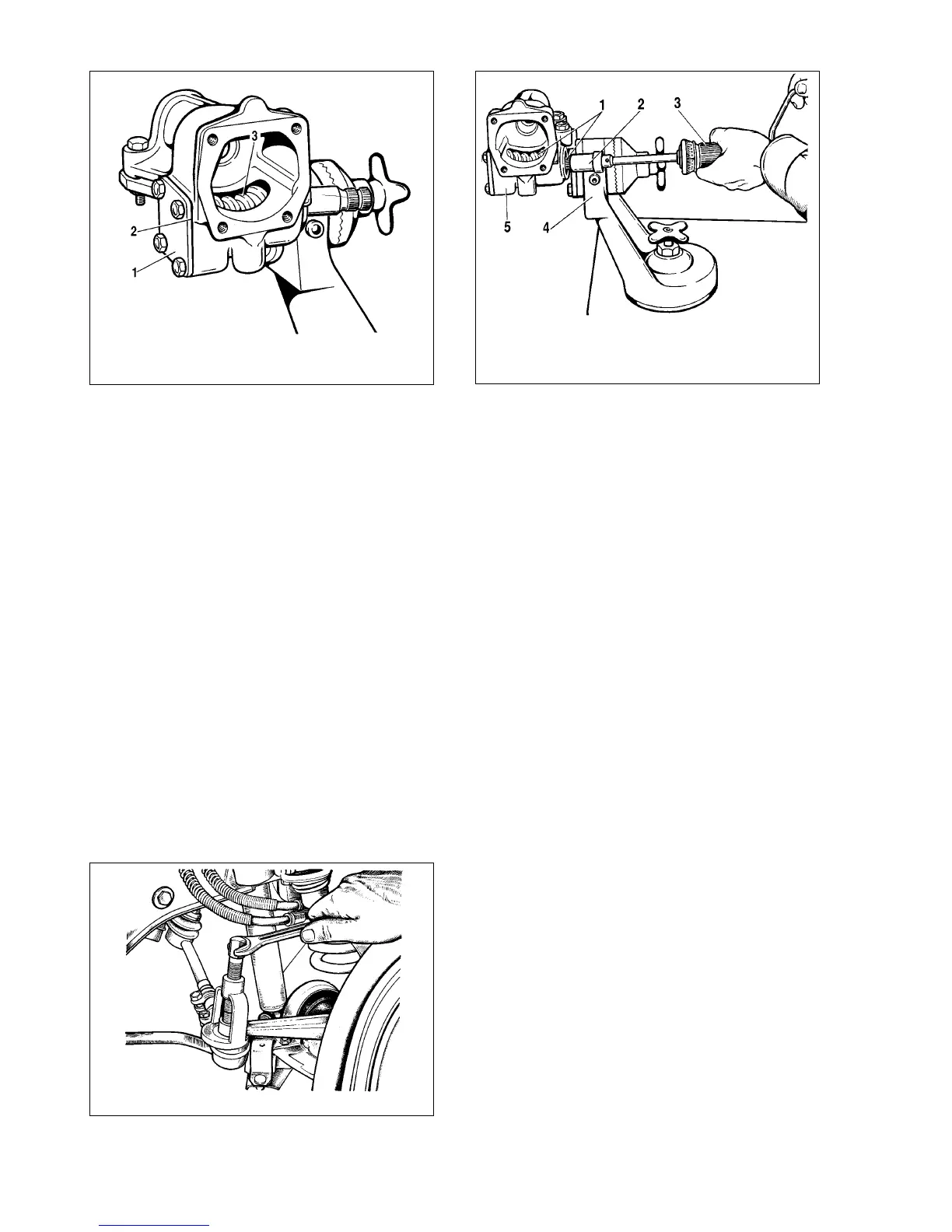 3
2
1

1 2 3
5 4