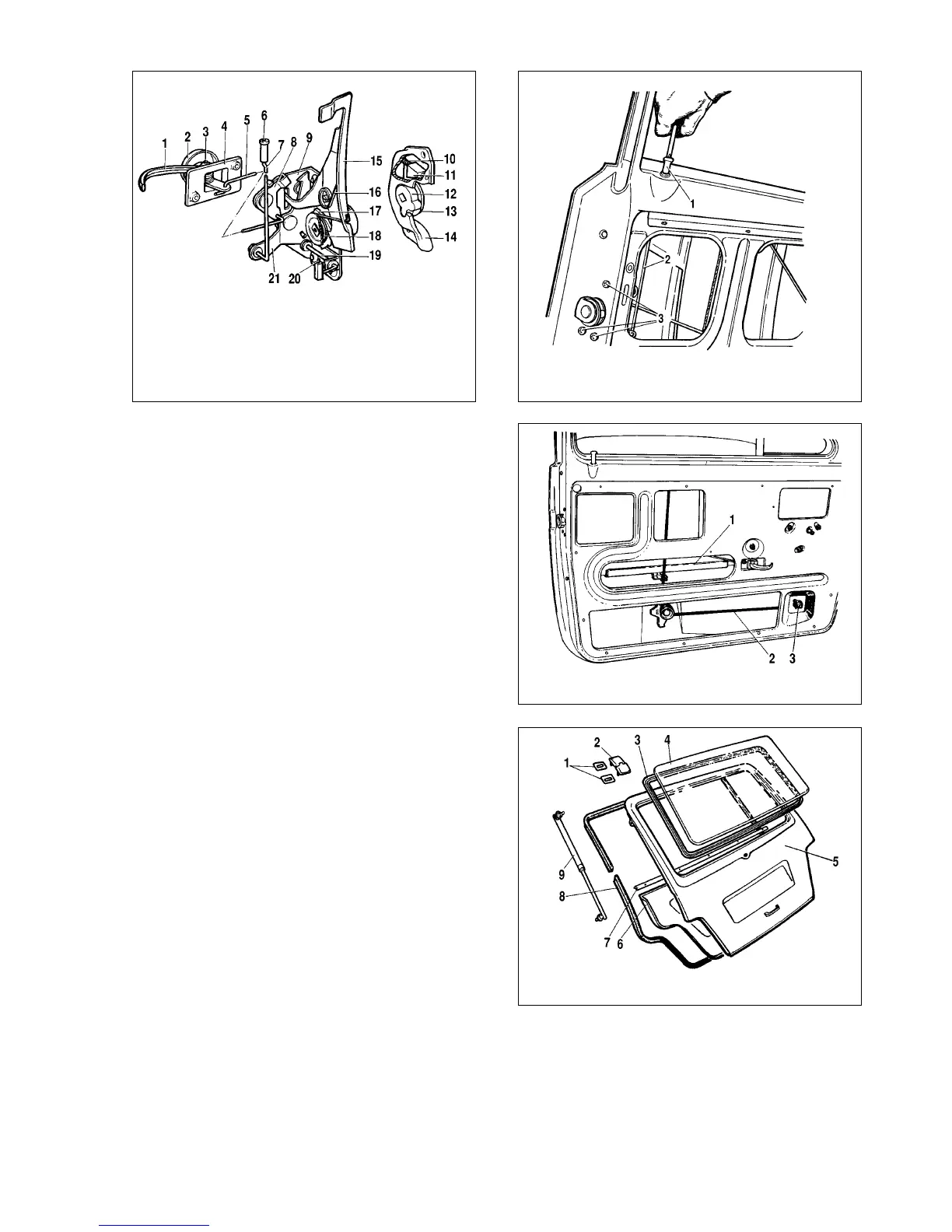 1 2 3 4 5 6 7 8 9 10 11 12 13 14 15 16 17 18 19 20 21

1 2 3

1 2 3

1 2 3 4 5 6 7 8 9