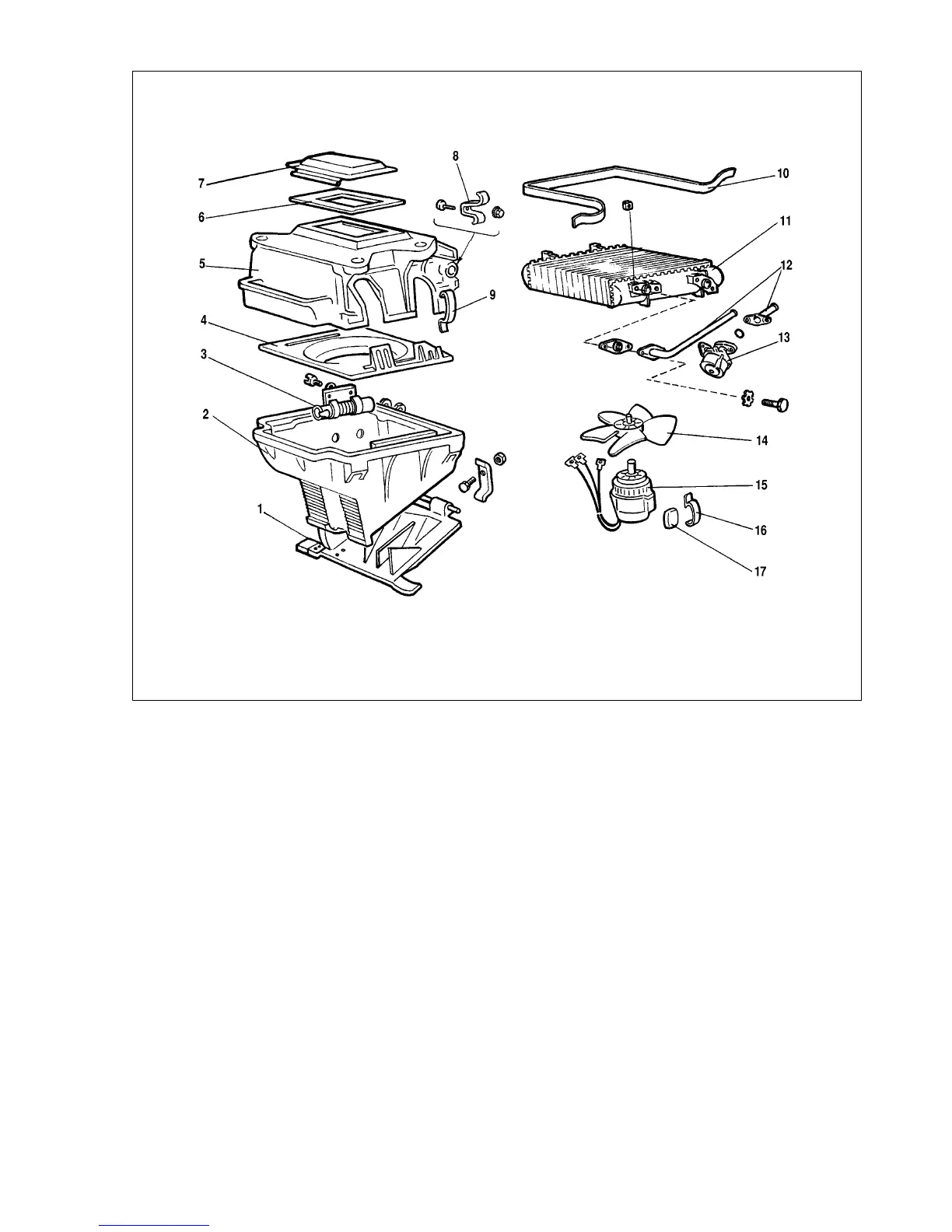 7
6
5
4
3
2
1
8
9
10
11
12
13
14
15
16
17